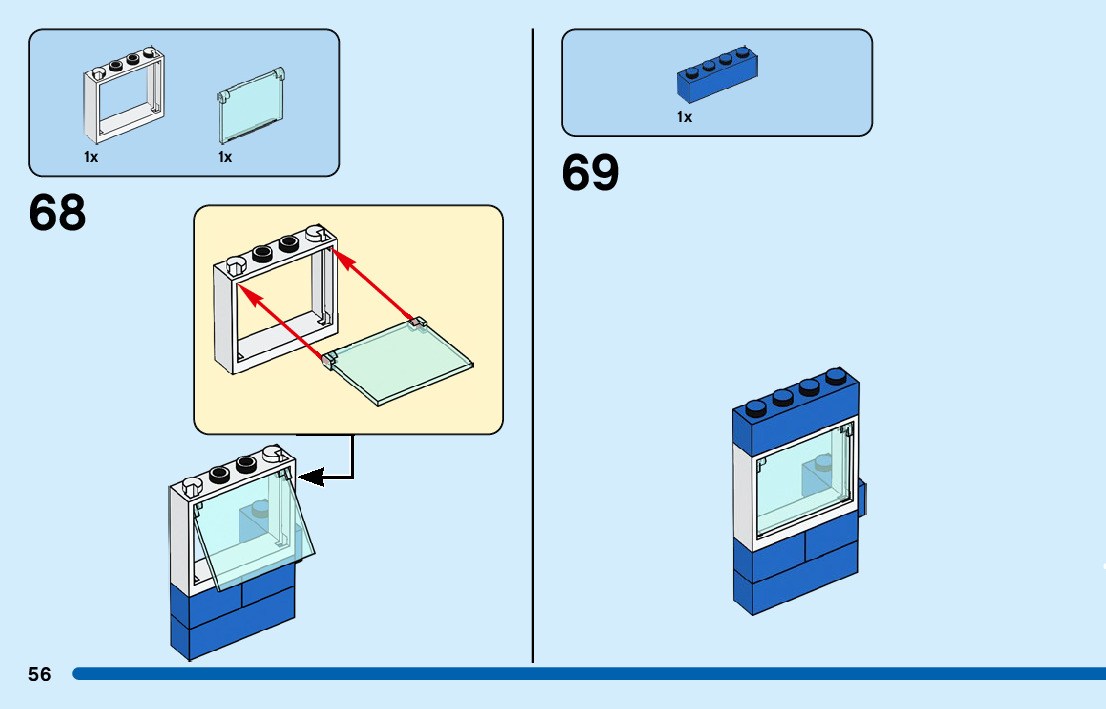 1x
1x

68

1x

69

56