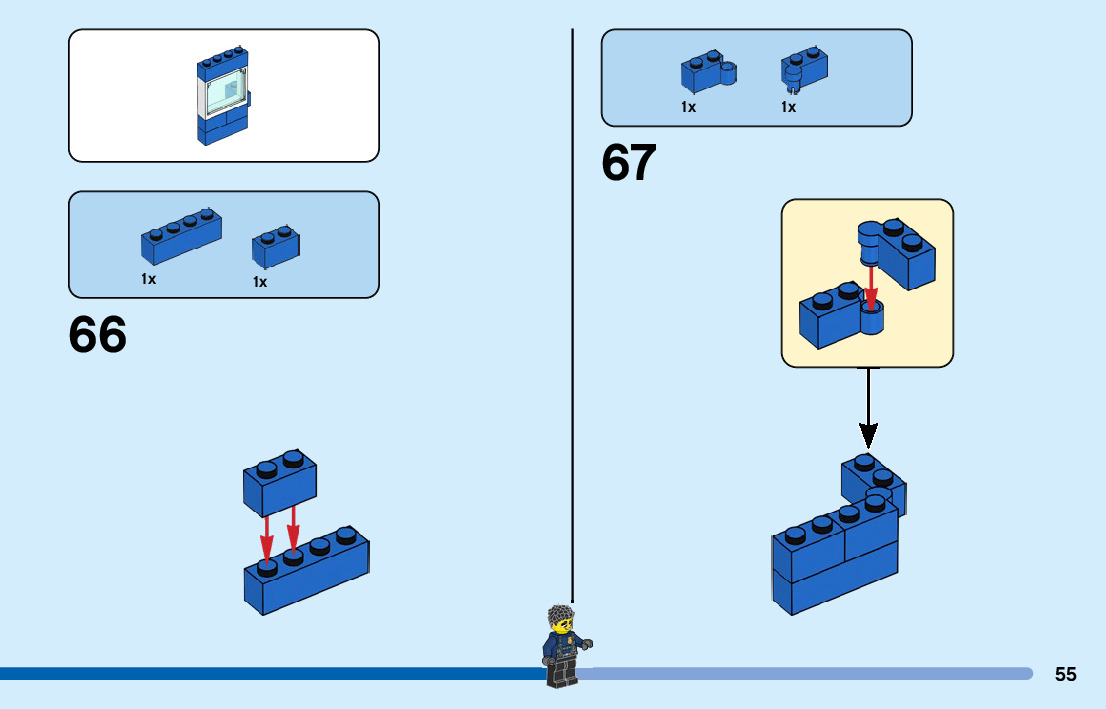 1x

1x

66

1x

1x

67

55