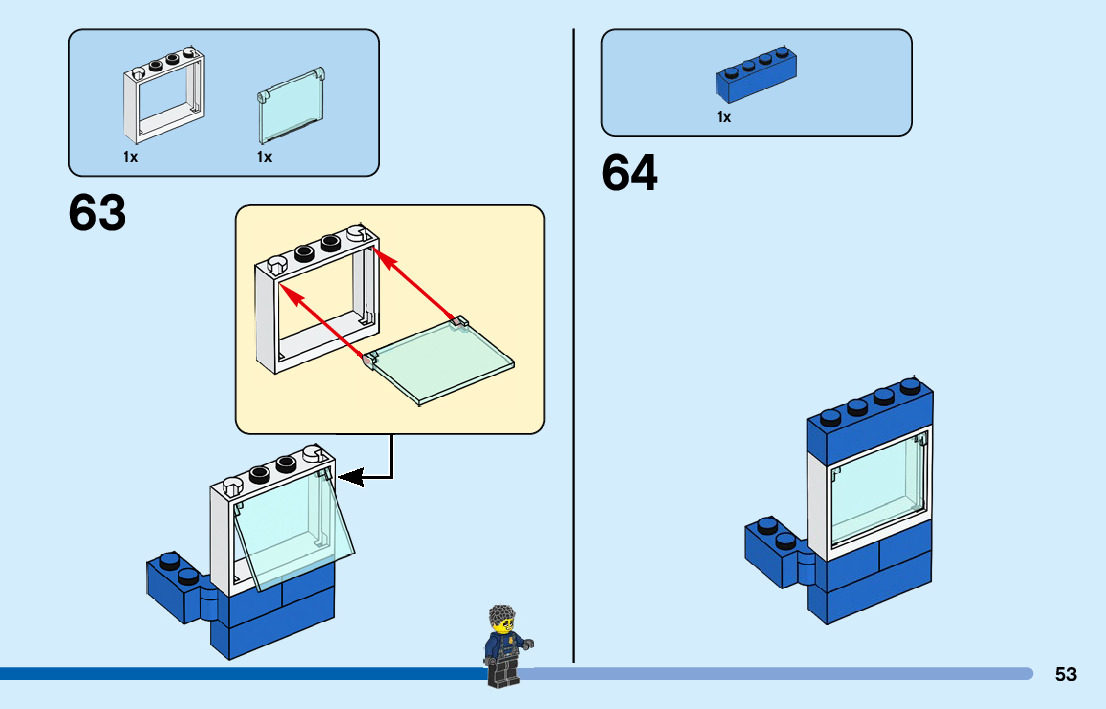 1x 1x

63

1x

64

53