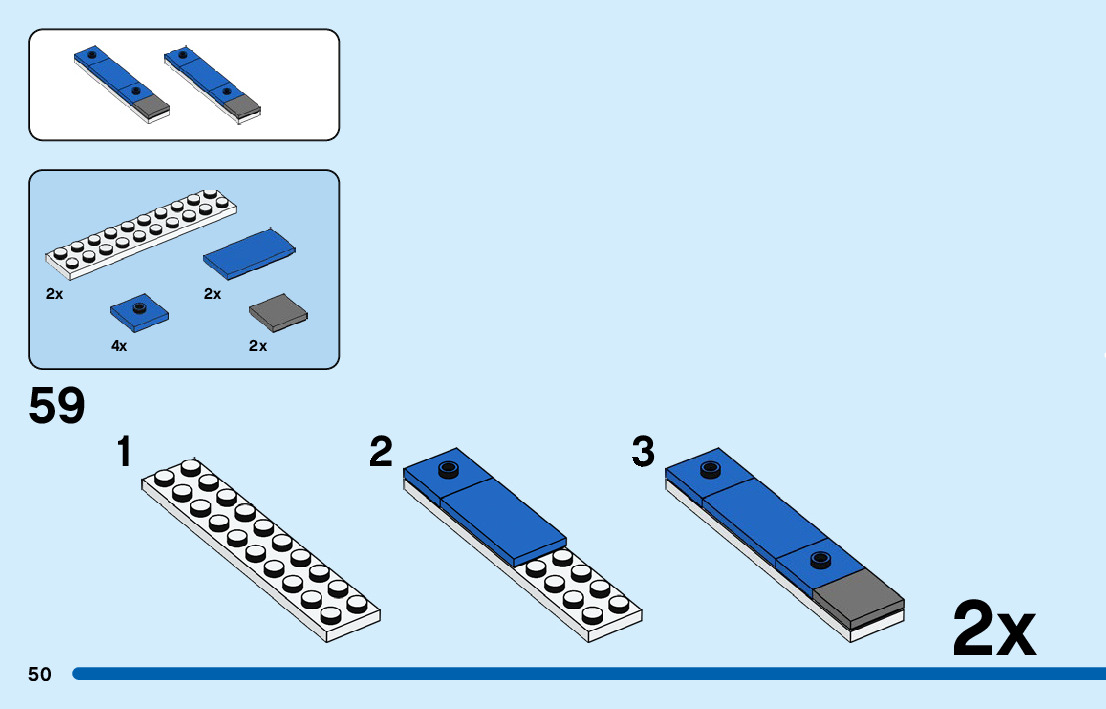 2x
2x
4x
2x

59

1

2

3

2x

50