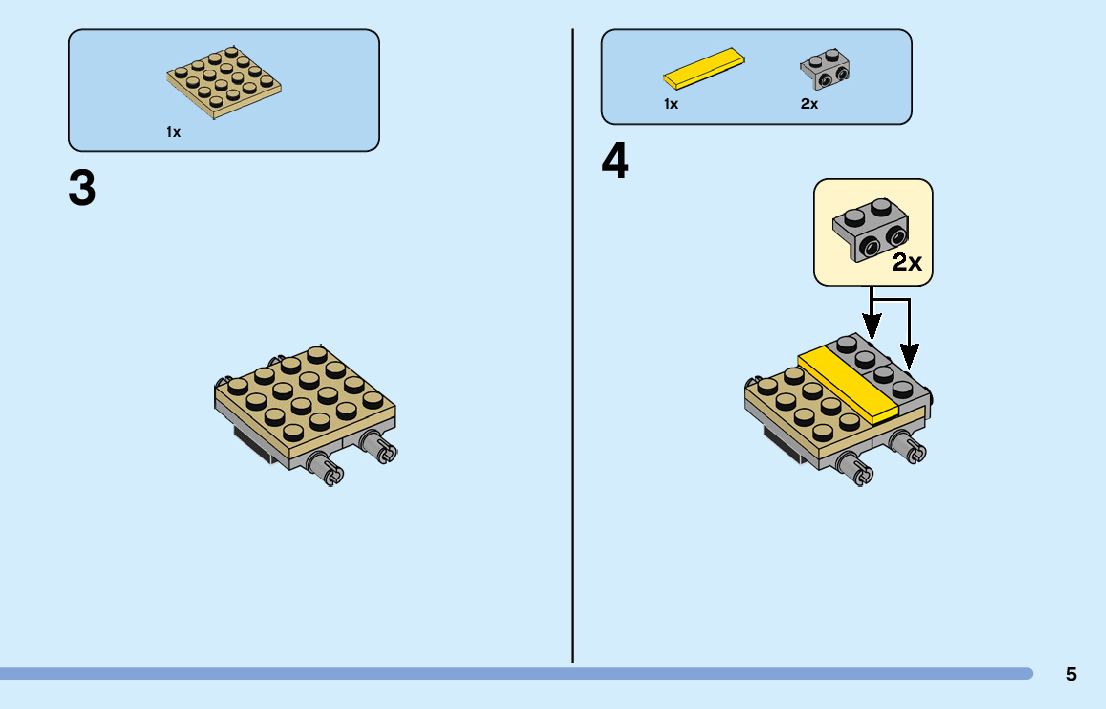 1x

3

1x 2x

4

2x

5