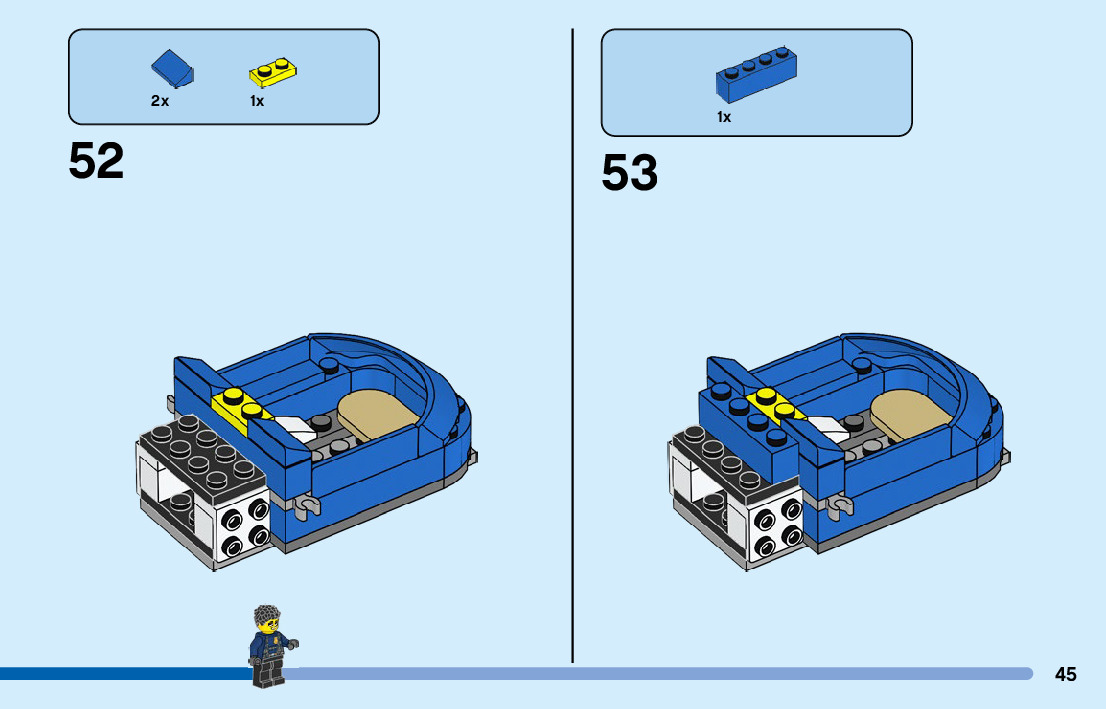 2x 1x

52

1x

53

45