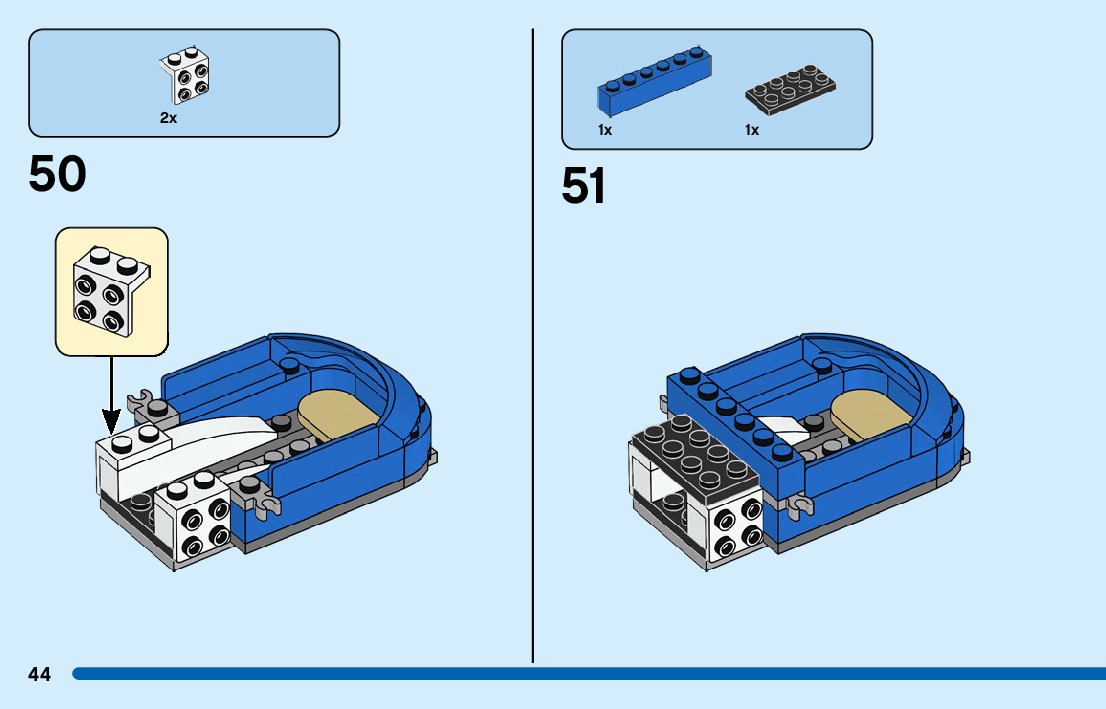 2x

50

1x

1x

51

44