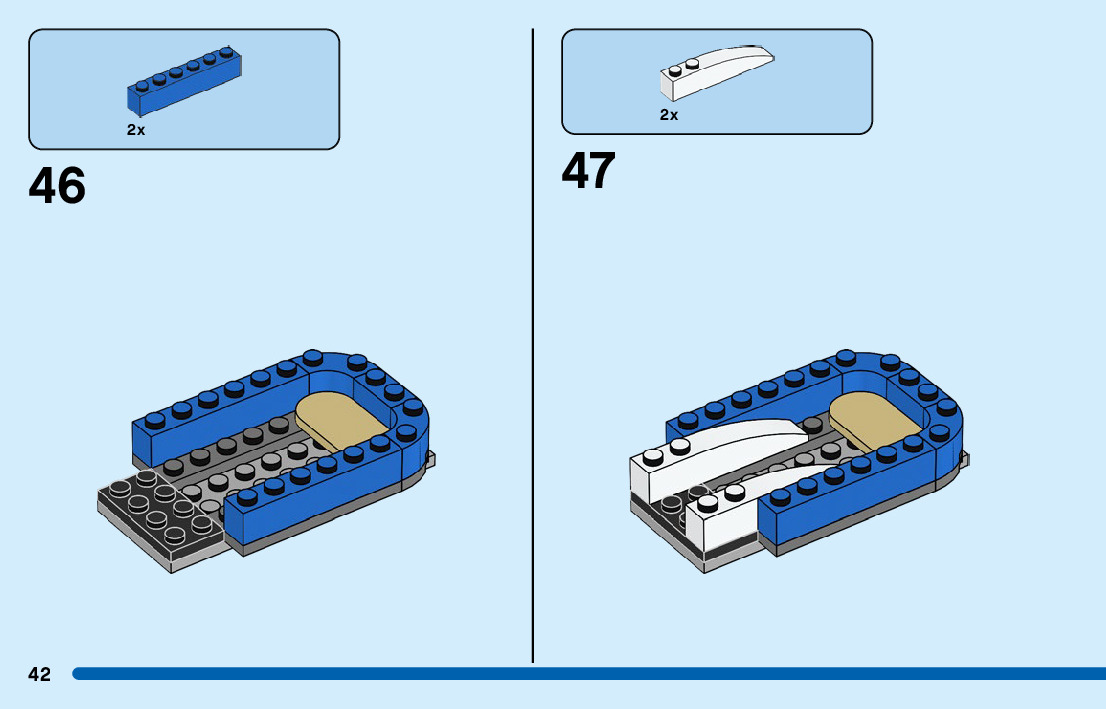 2x

46

2x

47

42