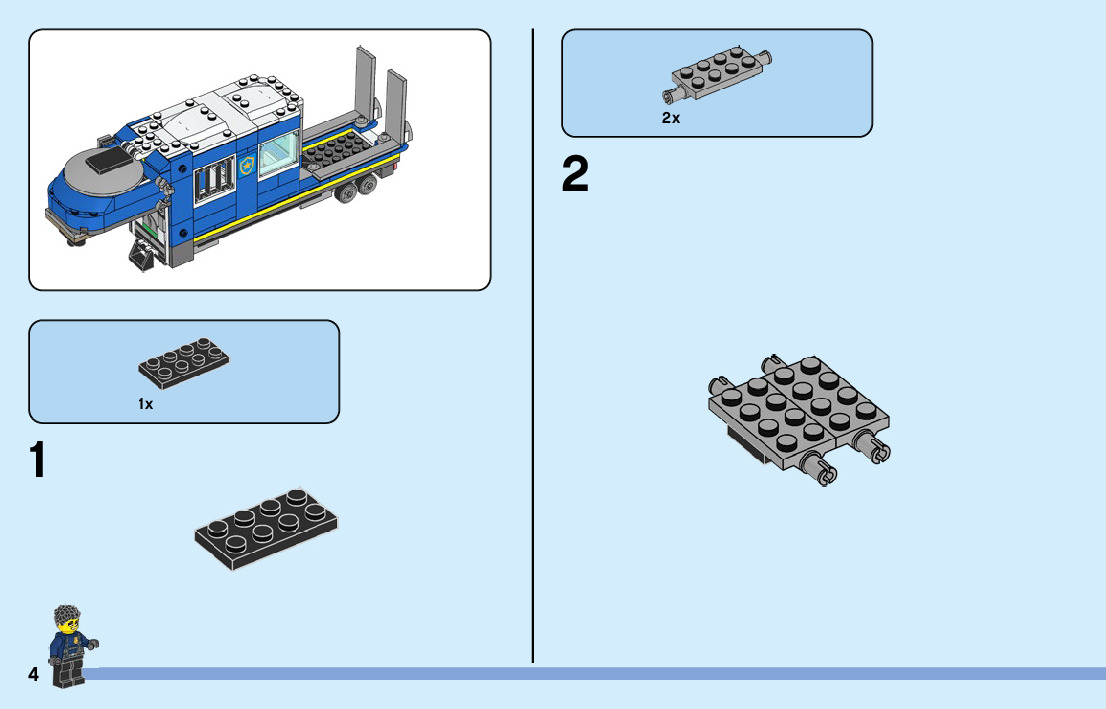 1x

1

2x

2

4