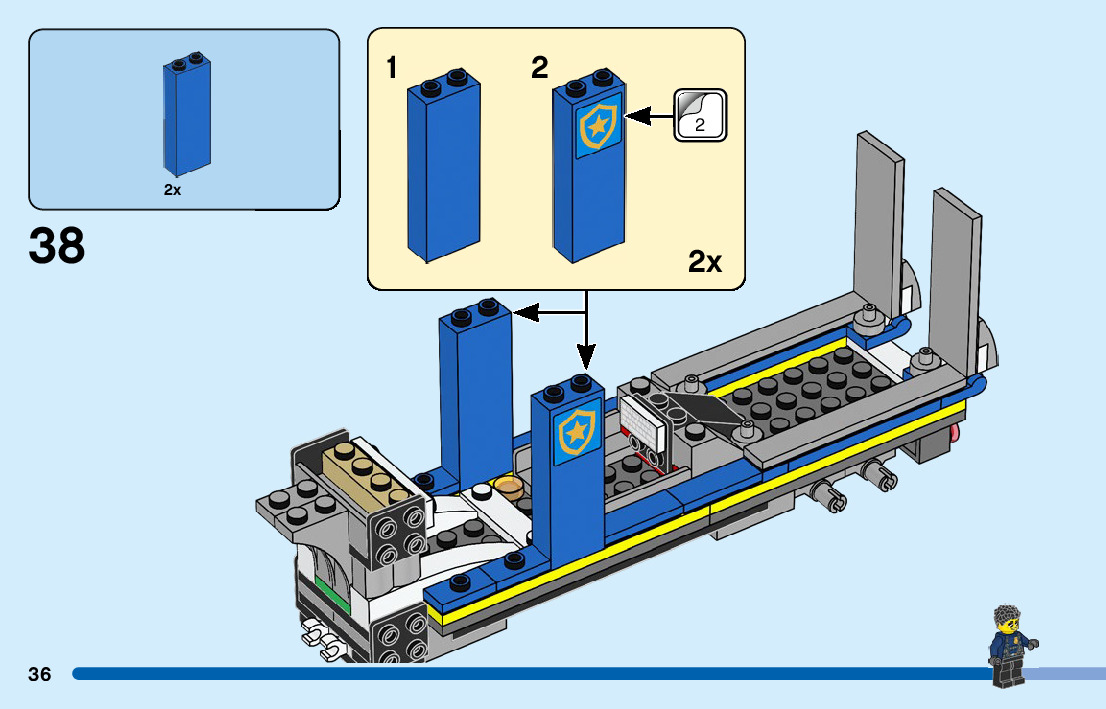 2x

38

1

2

2

2x

36