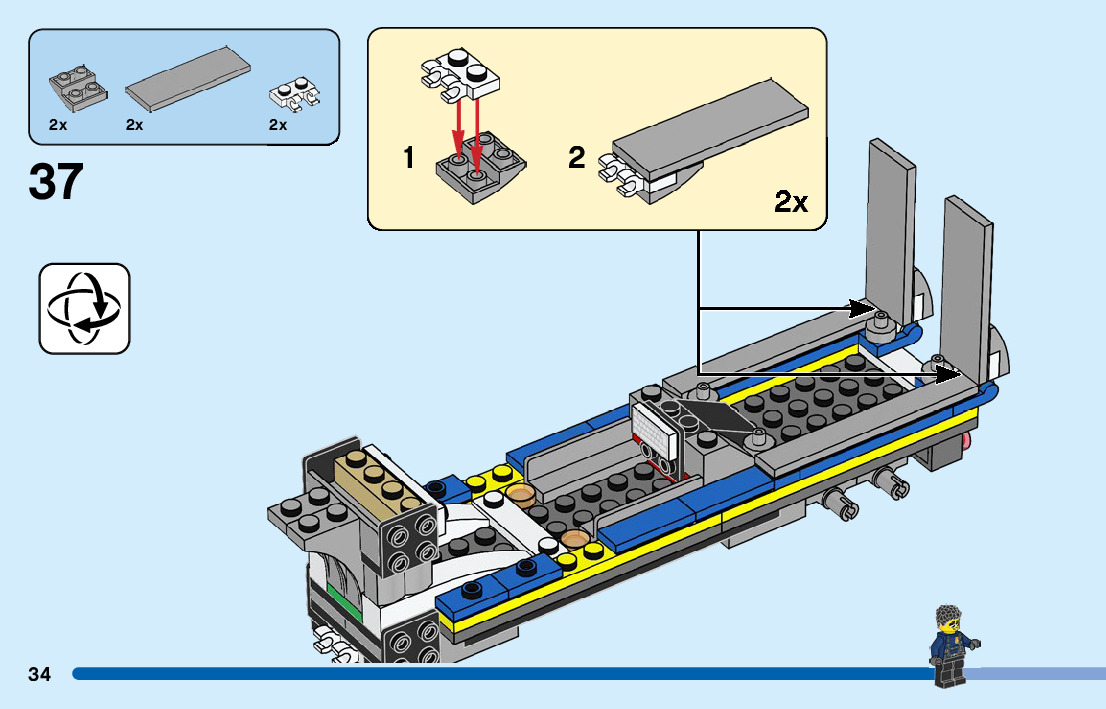 2x
2x
2x

37

1
2
2x

34