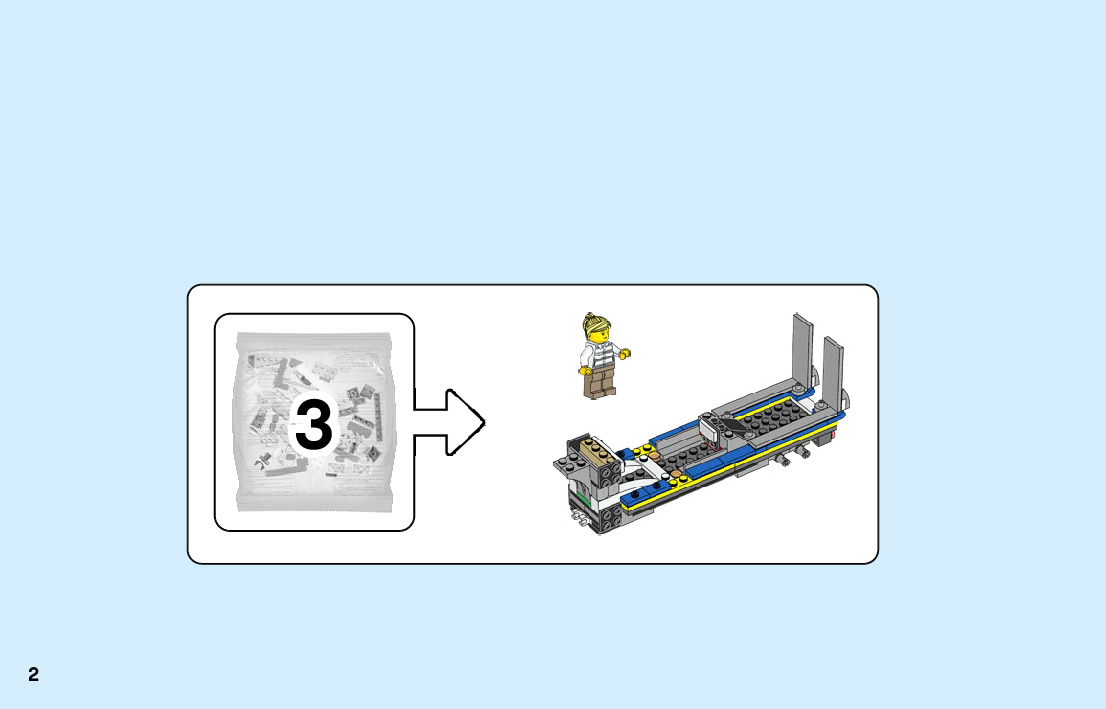 3

2