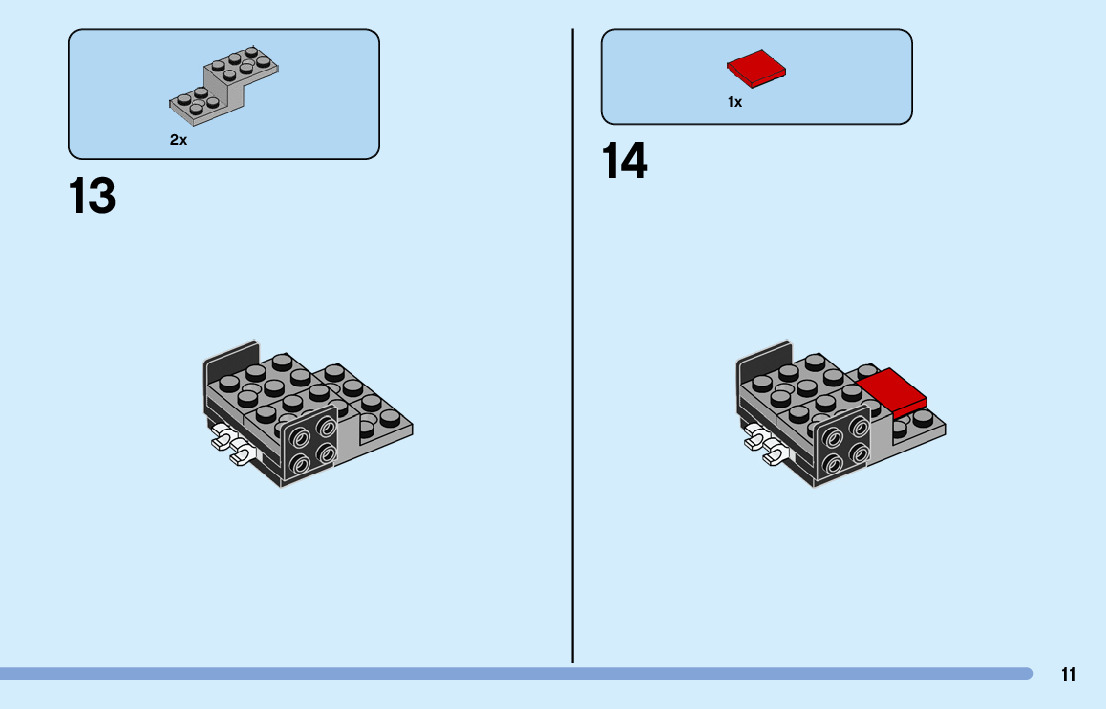 2x

13

1x

14

11