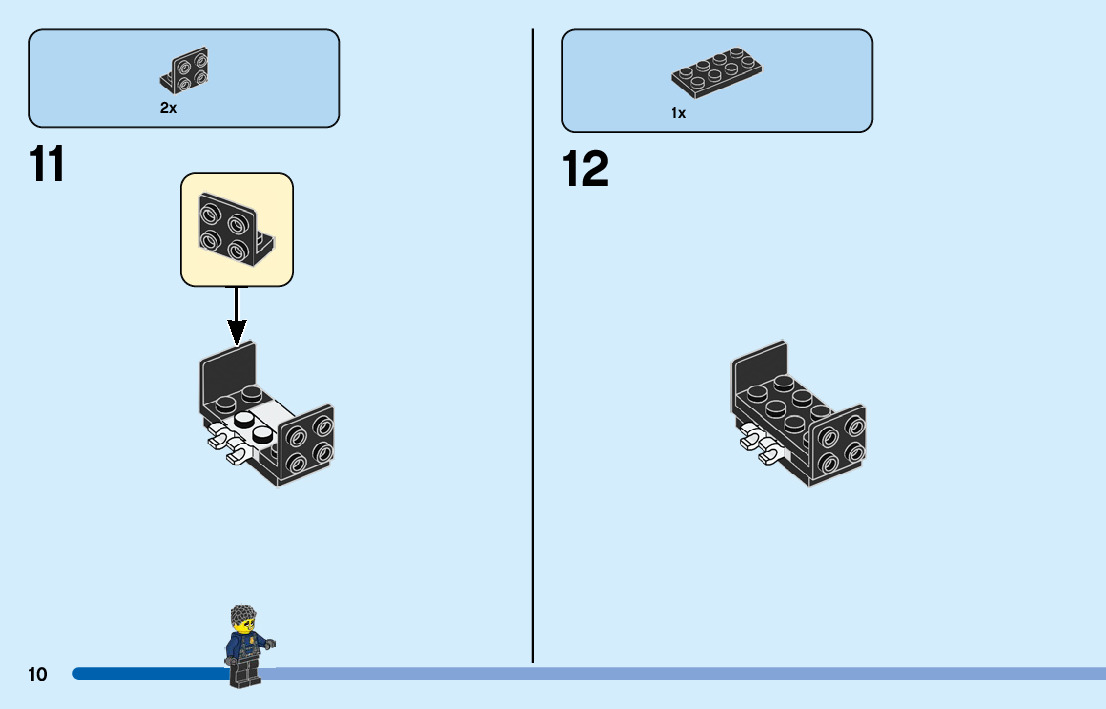 2x

11

1x

12

10