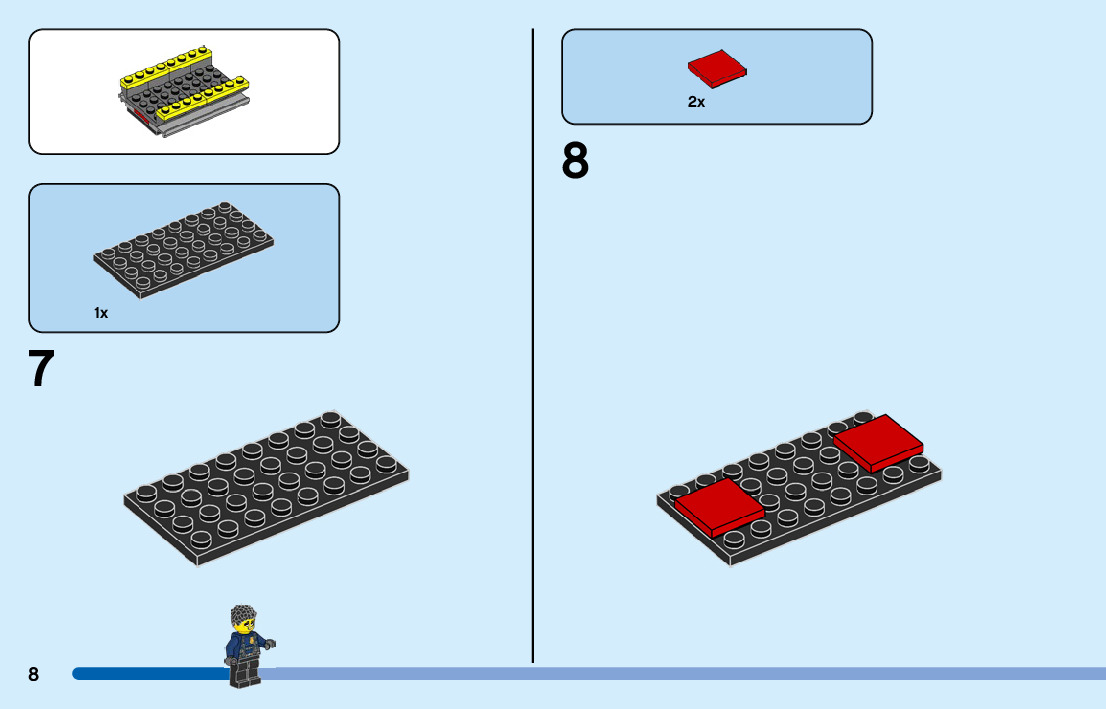 1x

7

2x

8

8