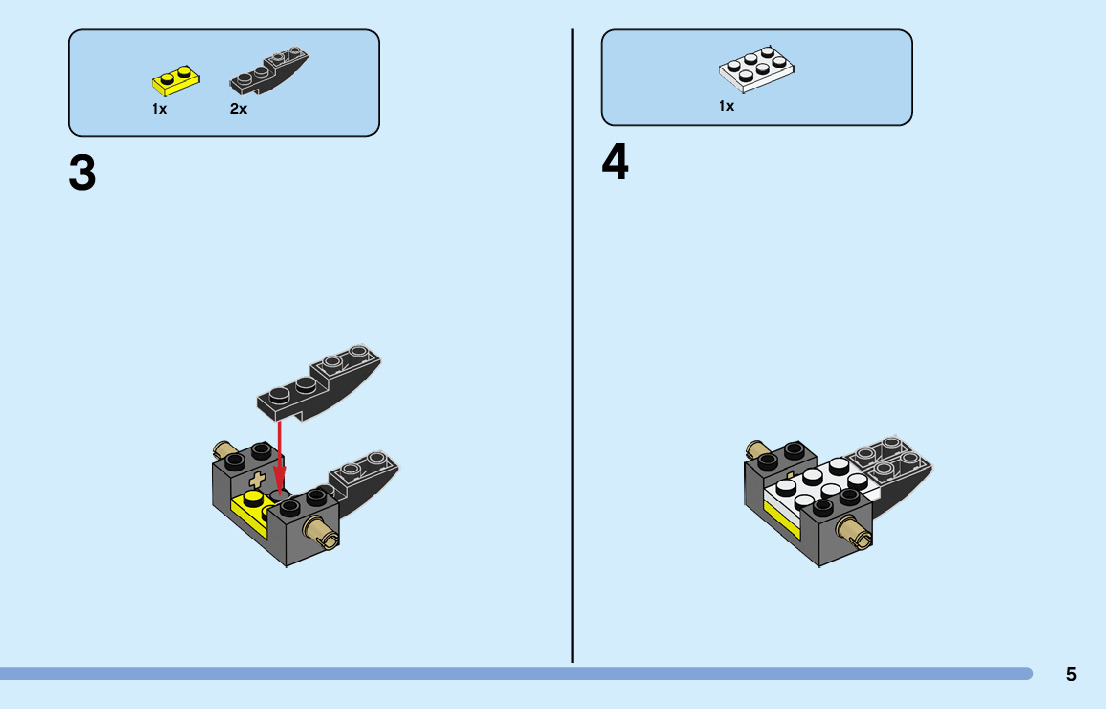 1x 2x

3

1x

4

5