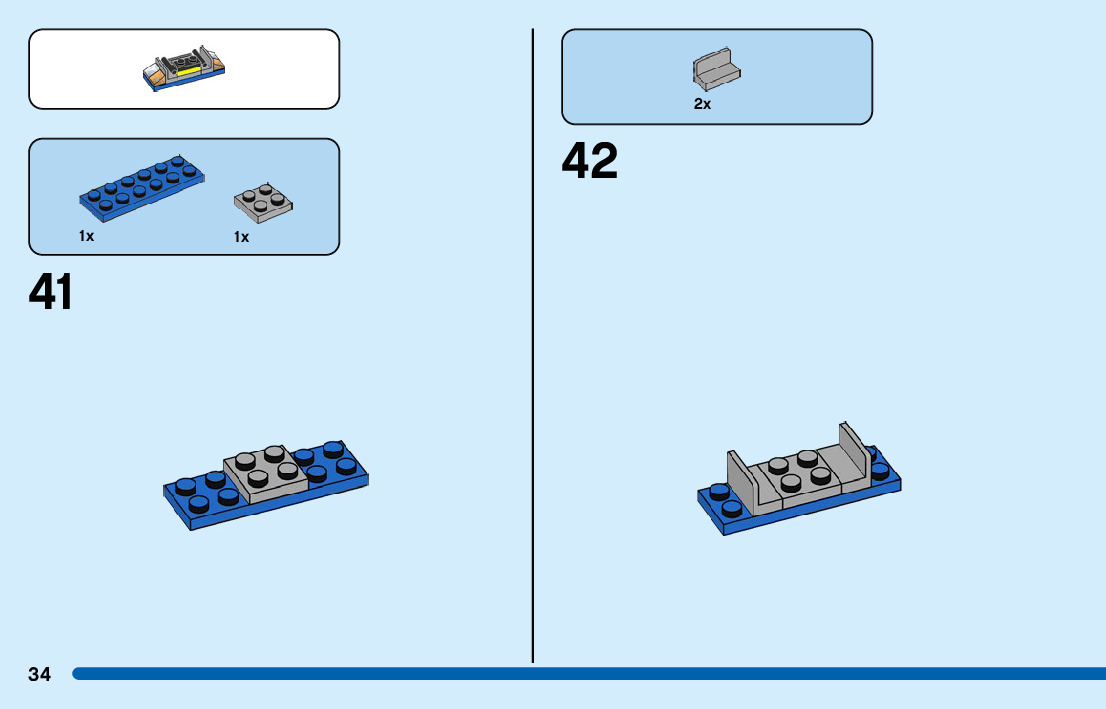 1x

1x

41

2x

42

34