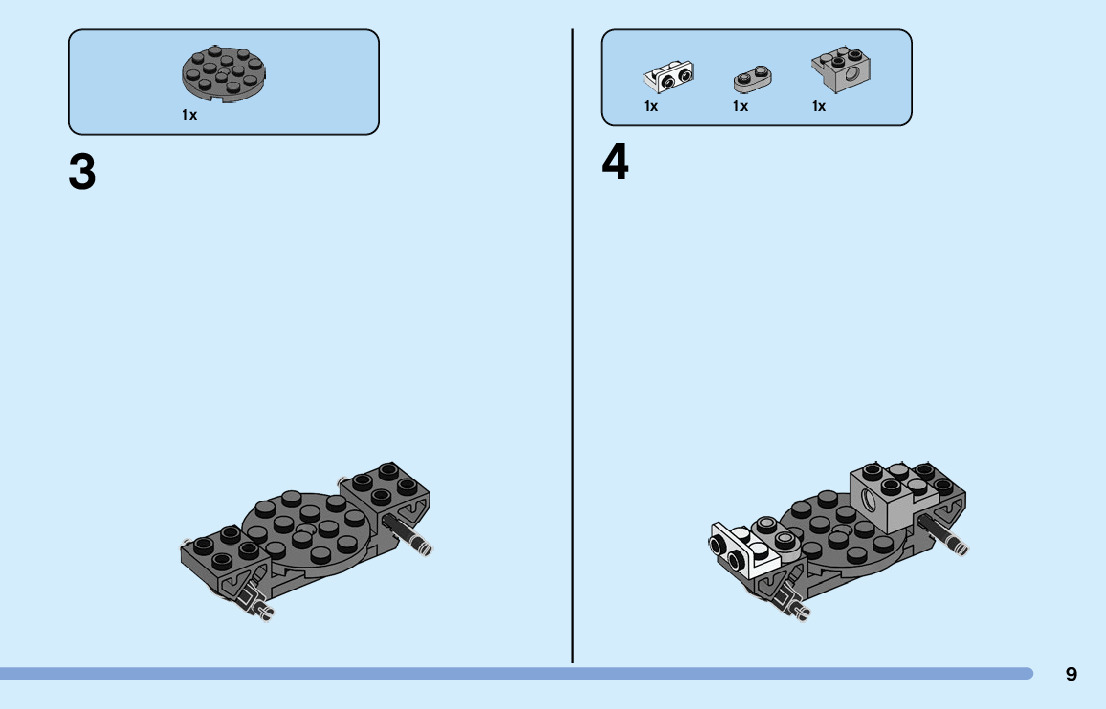 1x

3

1x 1x 1x

4

9