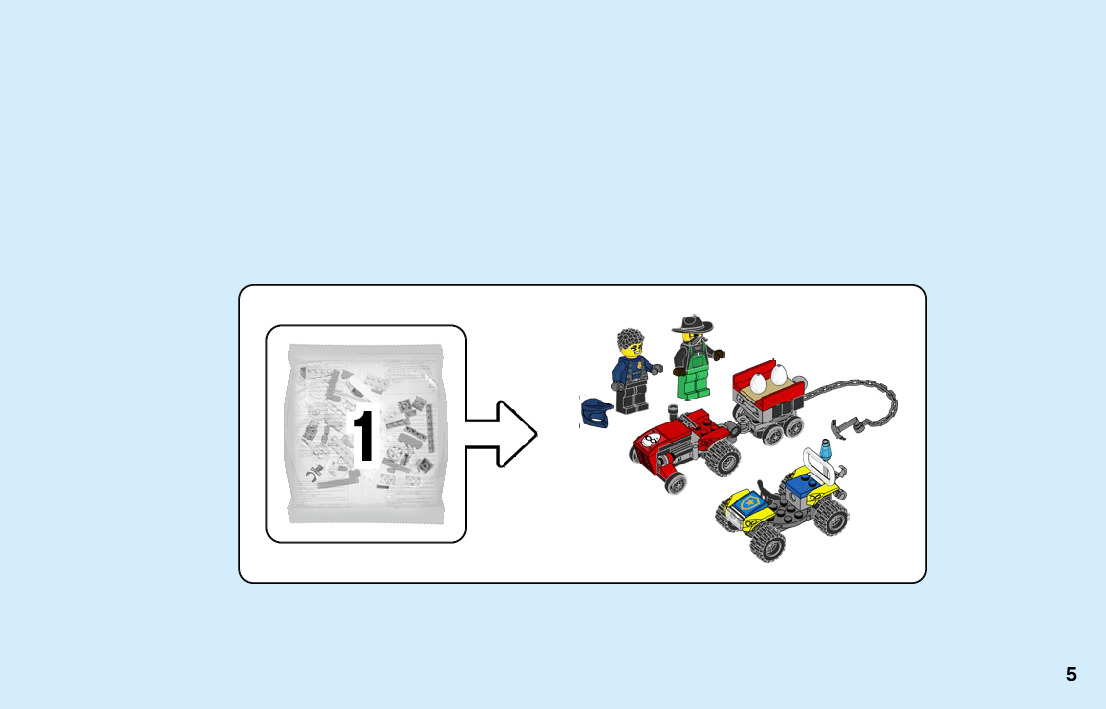 1

5