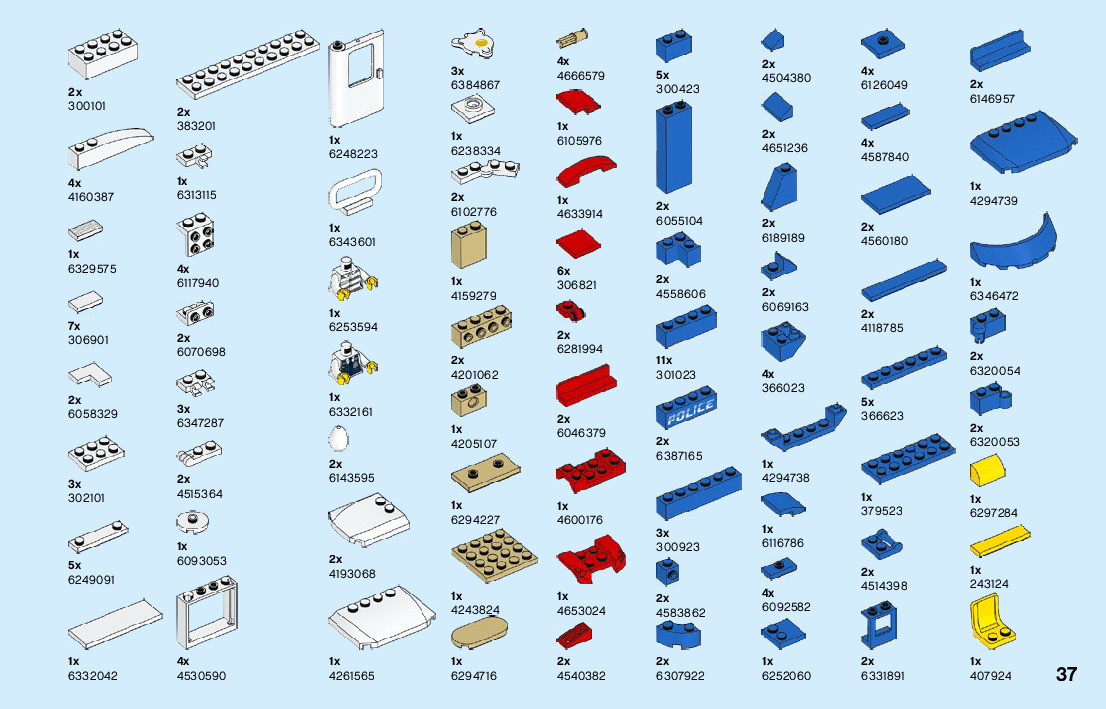 2x
300101

4x
4160387

1x
6329575

7x
306901

2x
6058329

3x
302101

5x
6249091

1x
6332042

2x
383201

1x
6313115

4x
6117940

2x
6070698

3x
6347287

2x
4515364

1x
6093053

4x
4530590

1x
6248223

1x
6343601

1x
6253594

1x
6332161

2x
6143595

2x
4193068

1x
4261565

3x
6384867

1x
6238334

2x
6102776

1x
4159279

2x
4201062

1x
4205107

1x
6294227

1x
4243824

1x
6294716

4x
4666579

1x
6105976

1x
4633914

6x
306821

2x
6281994

2x
6046379

1x
4600176

1x
4653024

2x
4540382

5x
300423

2x
6055104

2x
4558606

11x
301023

POLICE

2x
6387165

3x
300923

2x
4583862

2x
6307922

2x
4504380

2x
4651236

2x
6189189

2x
6069163

4x
366023

1x
4294738

1x
6116786

4x
6092582

1x
6252060

4x
6126049

4x
4587840

2x
4560180

2x
4118785

5x
366623

1x
379523

2x
4514398

2x
6331891

2x
6146957

1x
4294739

1x
6346472

2x
6320054

2x
6320053

1x
6297284

1x
243124

1x
407924

37