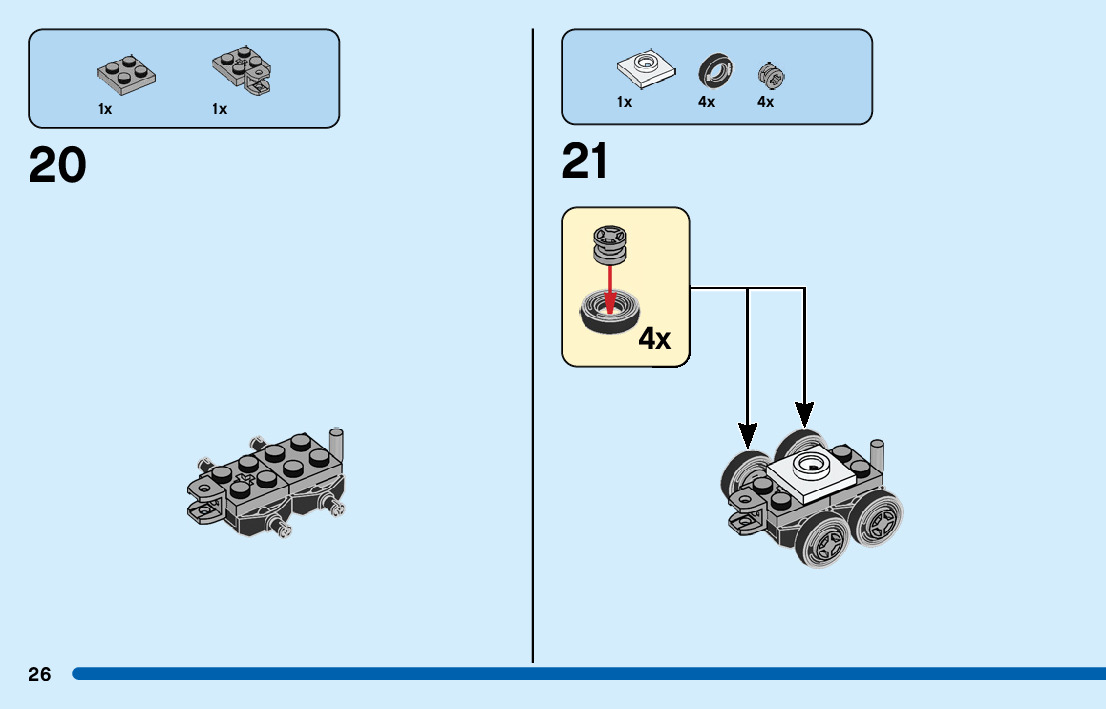 1x 1x

20

1x 4x 4x

21

4x

26