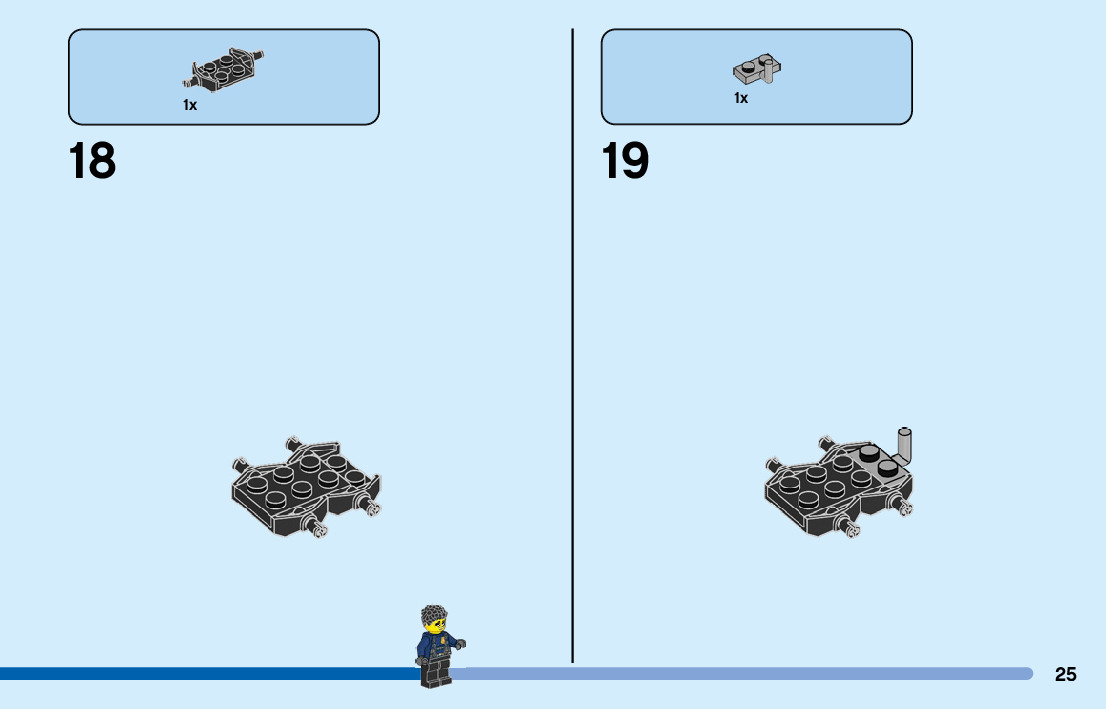 1x

18

1x

19

25