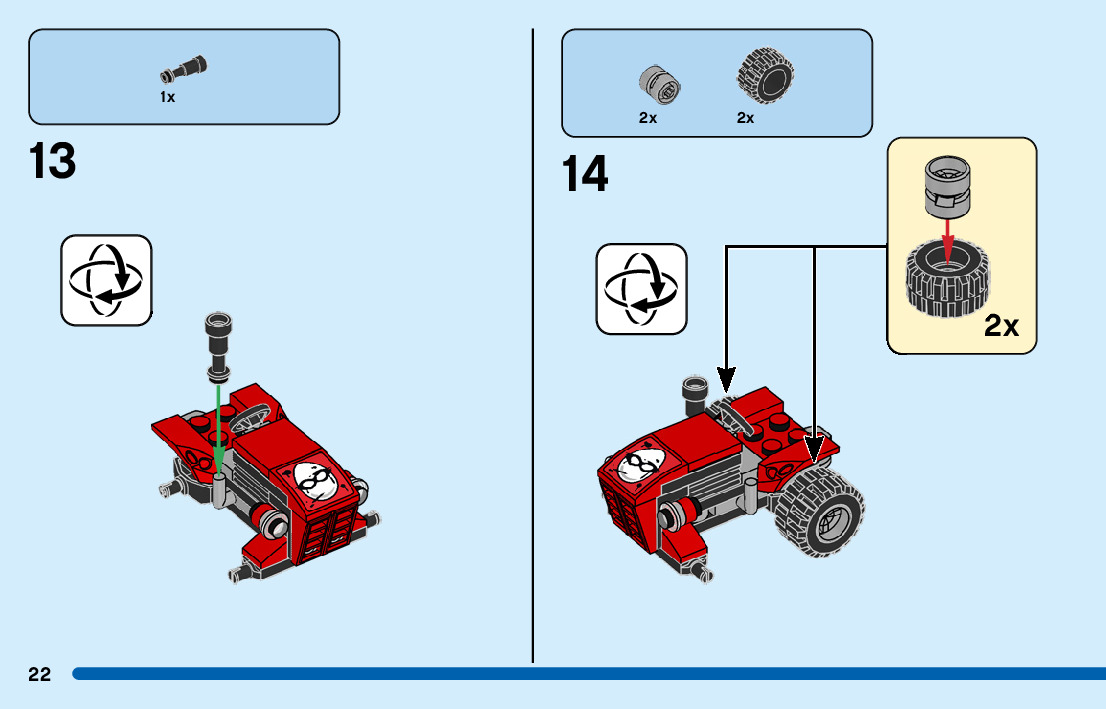 1x

13

2x 2x

14

2x

22