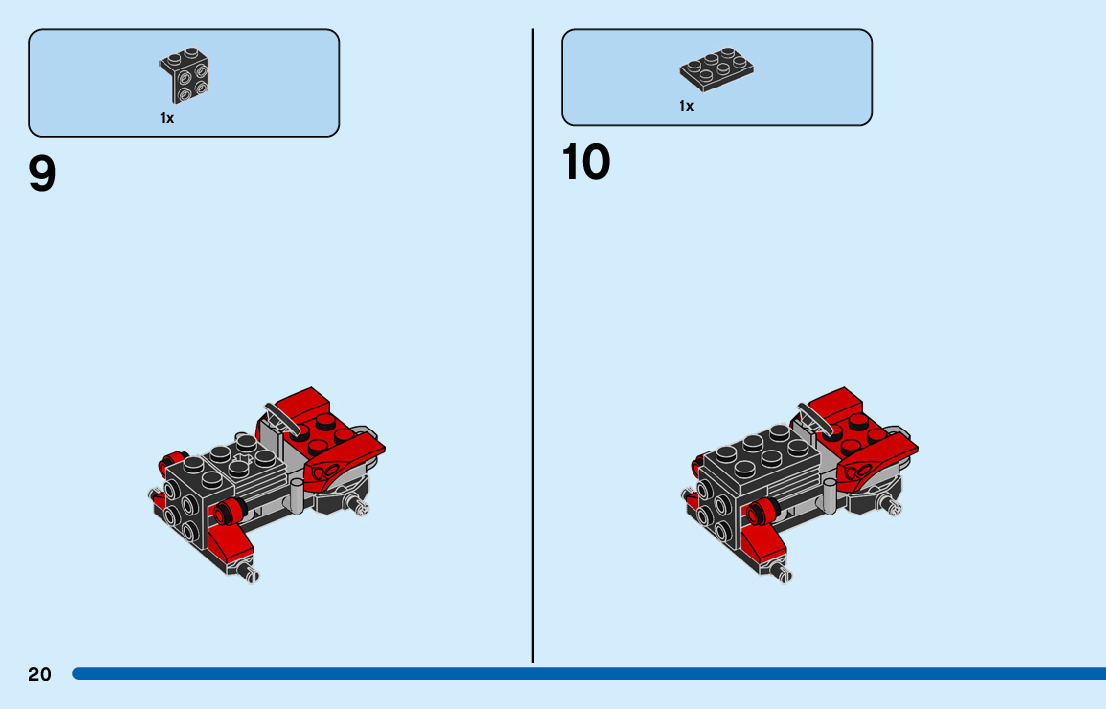 1x

9

1x

10

20