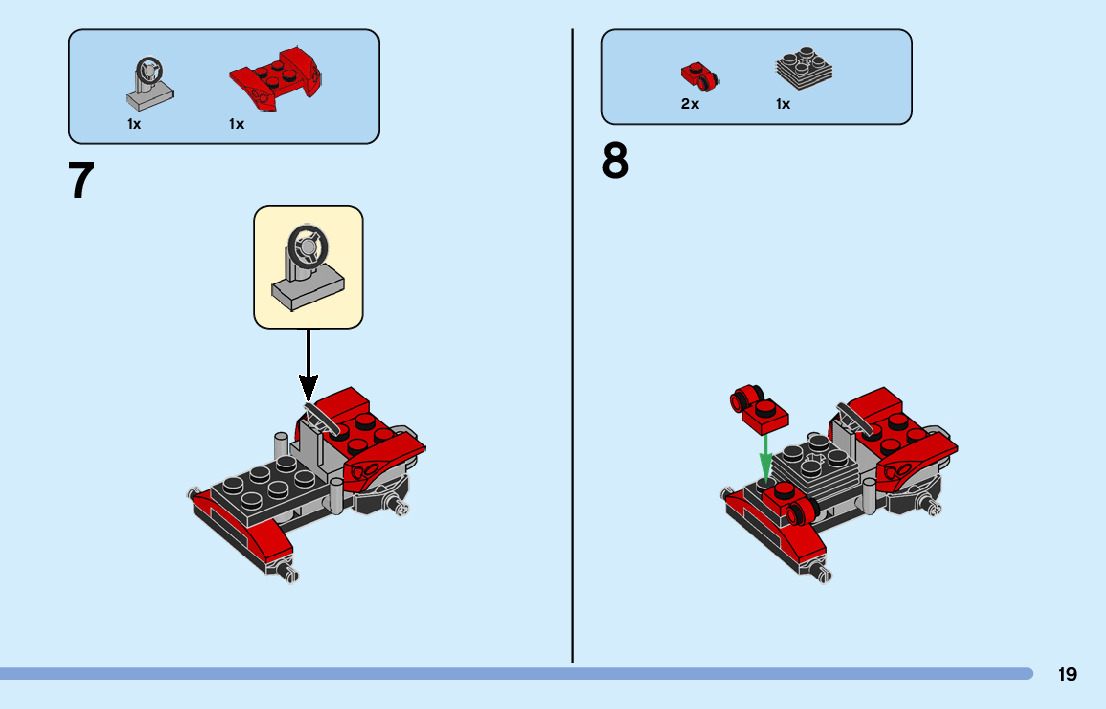 1x 1x

7

2x 1x

8

19