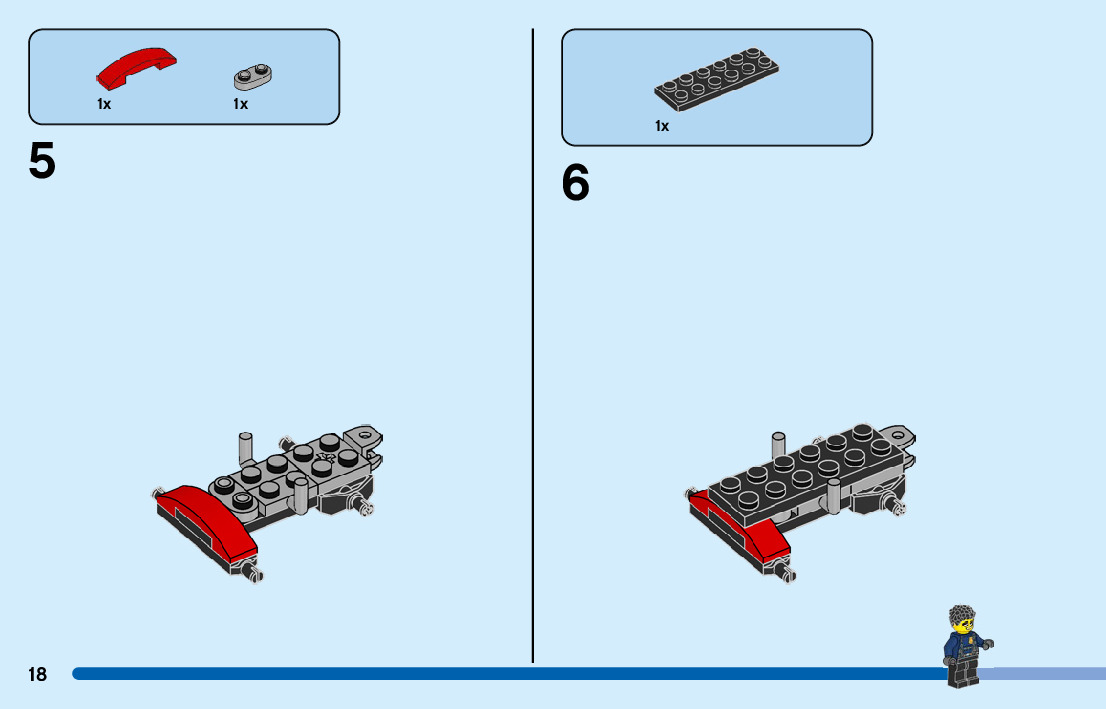 1x
1x

5

1x

6

18