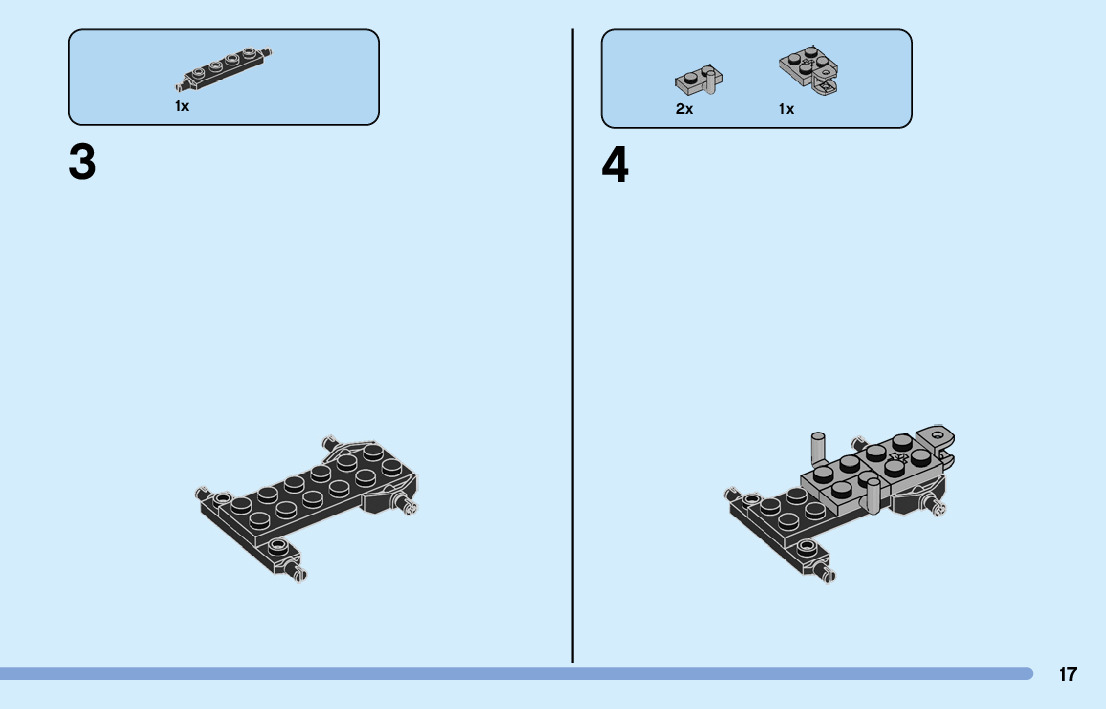 1x

3

2x 1x

4

17