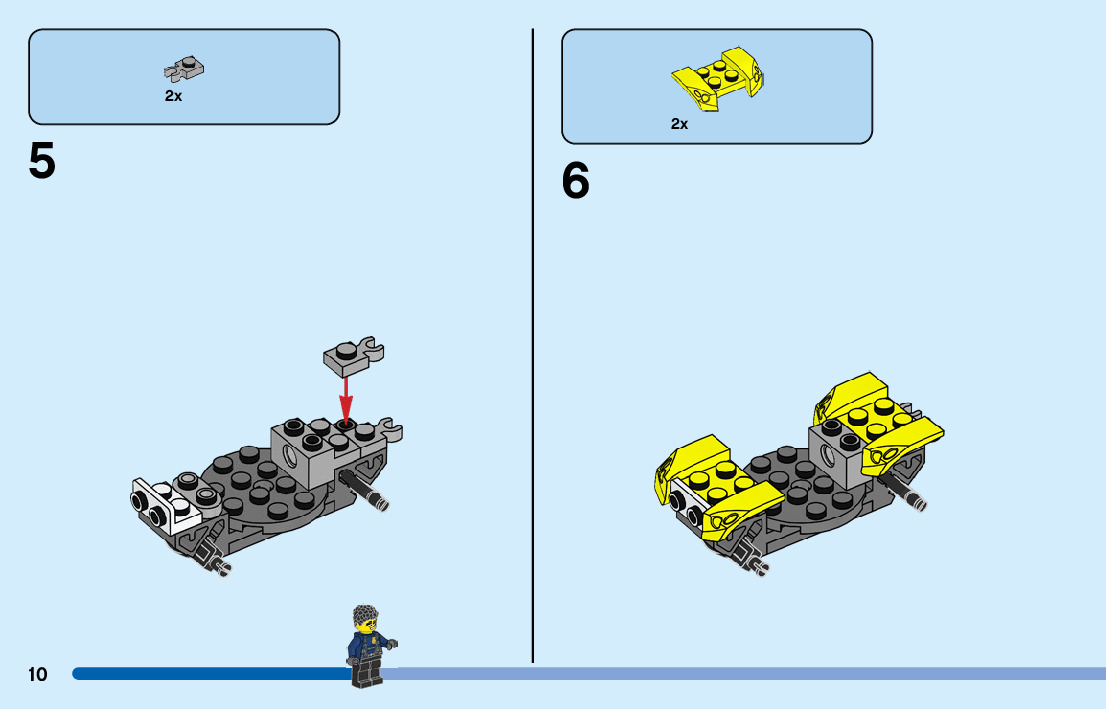 2x

5

2x

6

10