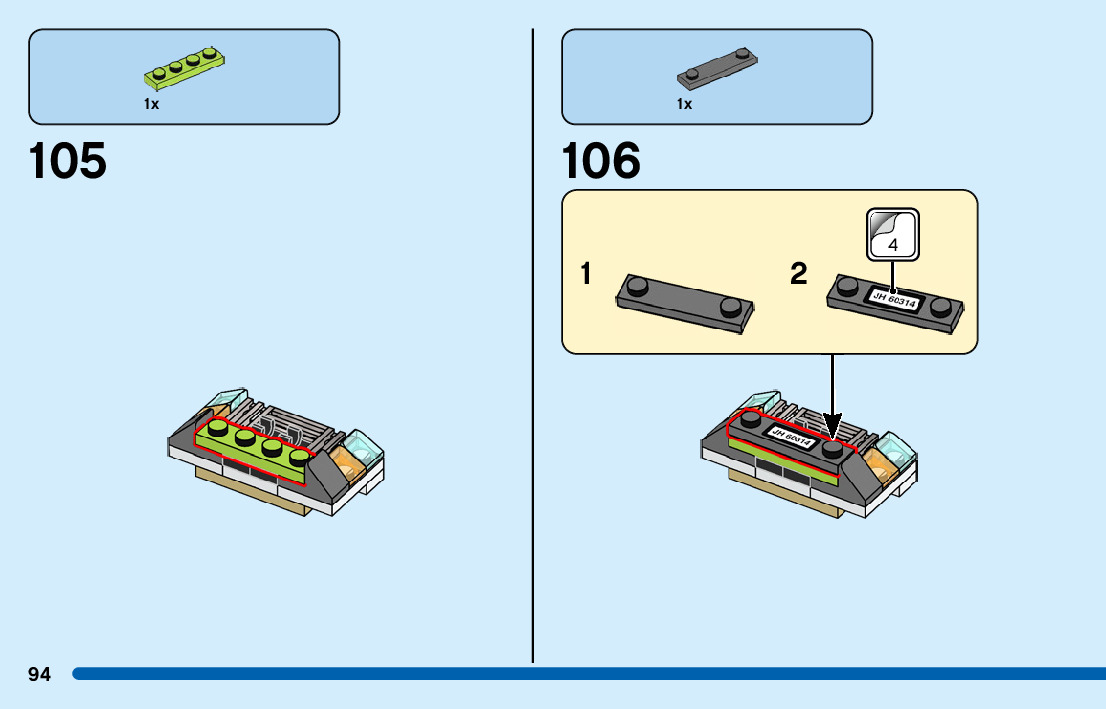 1x

105

1x

106

1

2

4

JH 60314

JH 60314

94