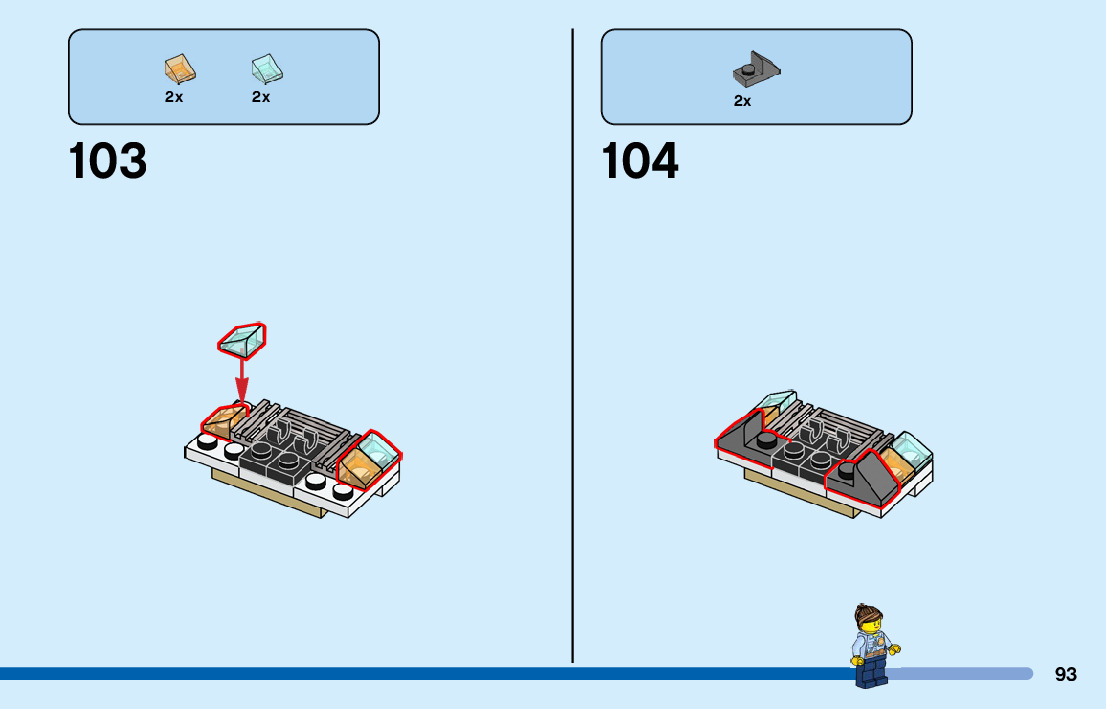 2x 2x

103

2x

104

93