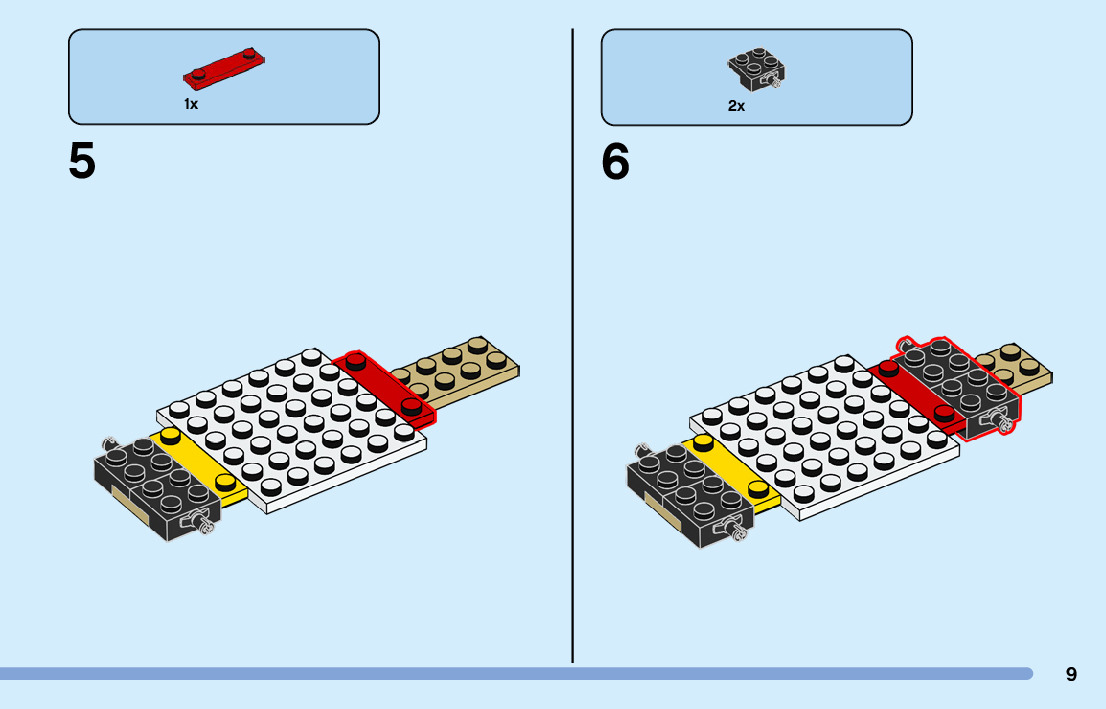 1x

5

2x

6

9