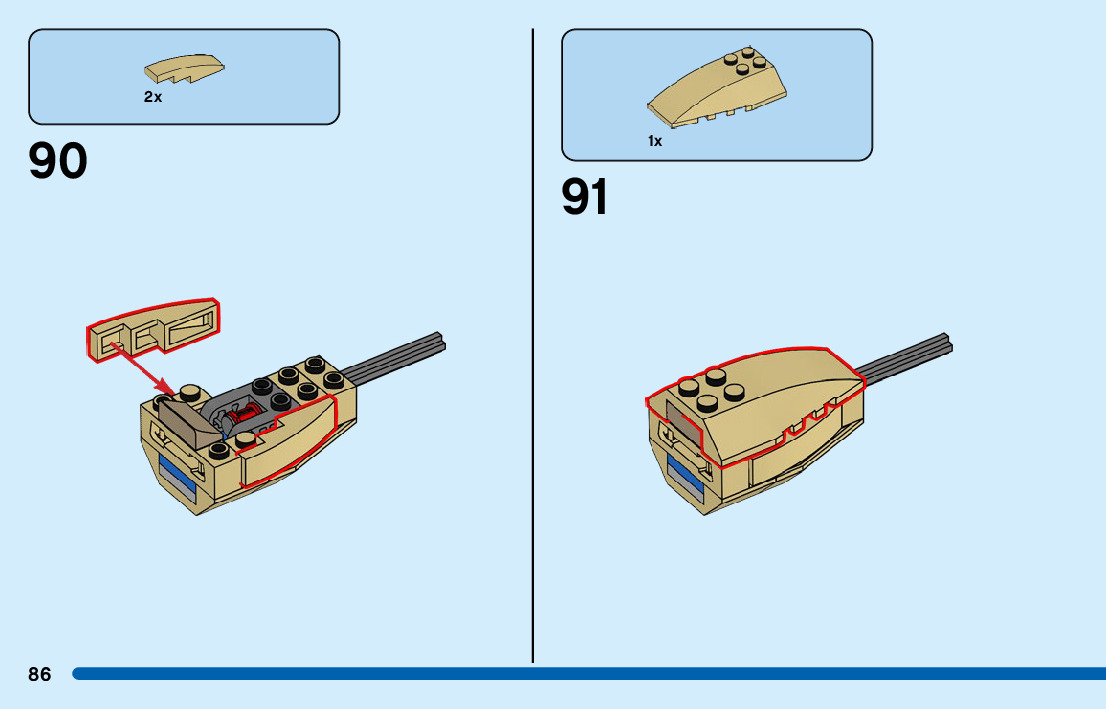 2x

90

1x

91

86