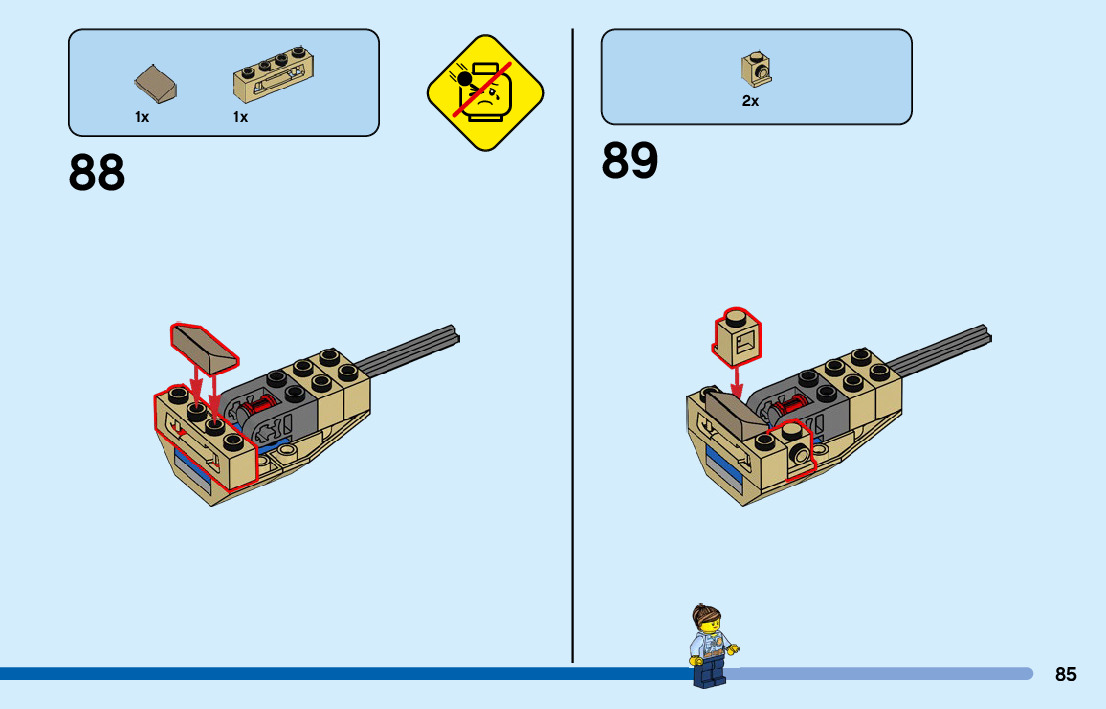 1x
1x

88

2x

89

85