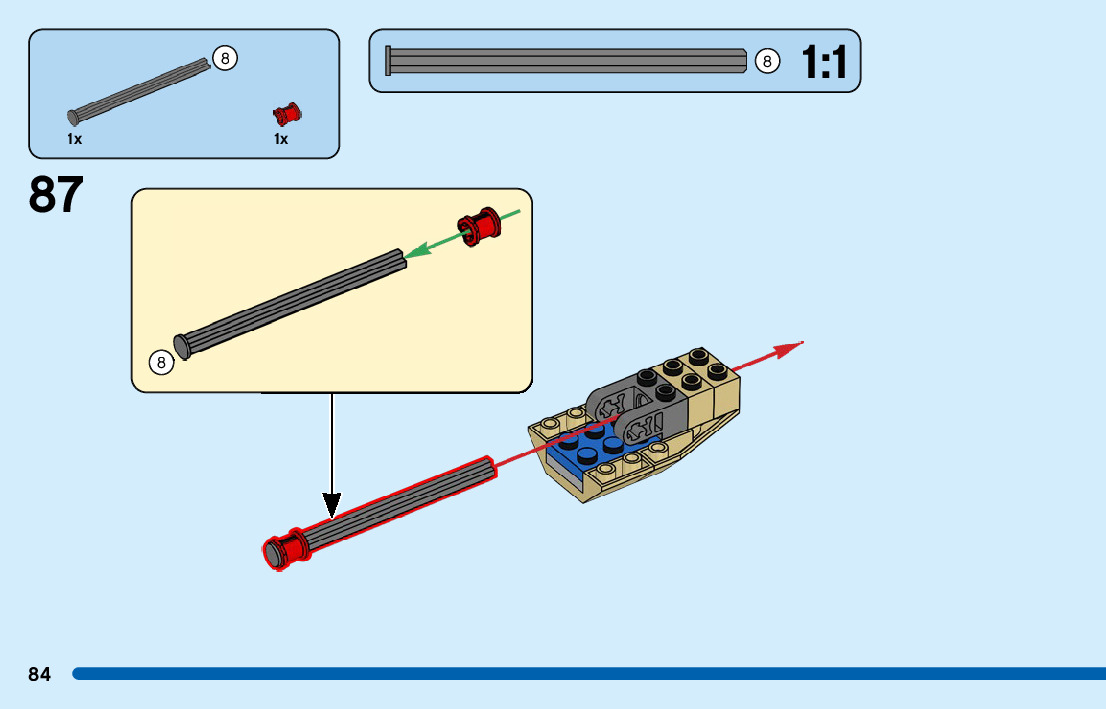 8
1x
1x
8 1:1
87
8
84