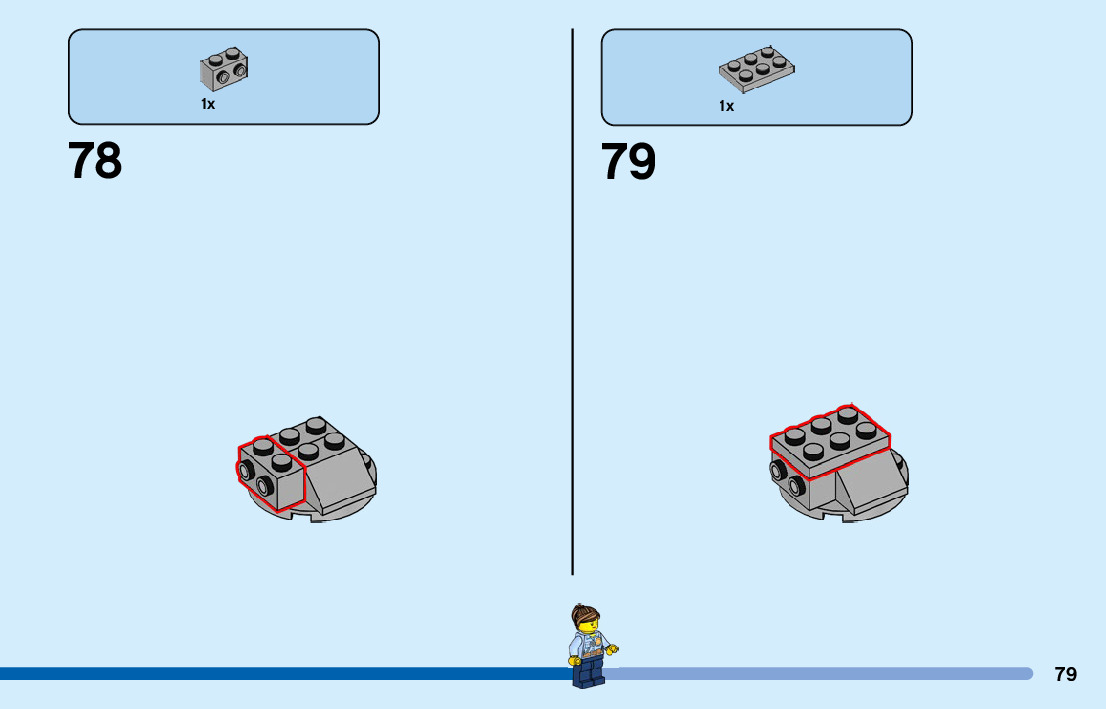 1x

78

1x

79

79