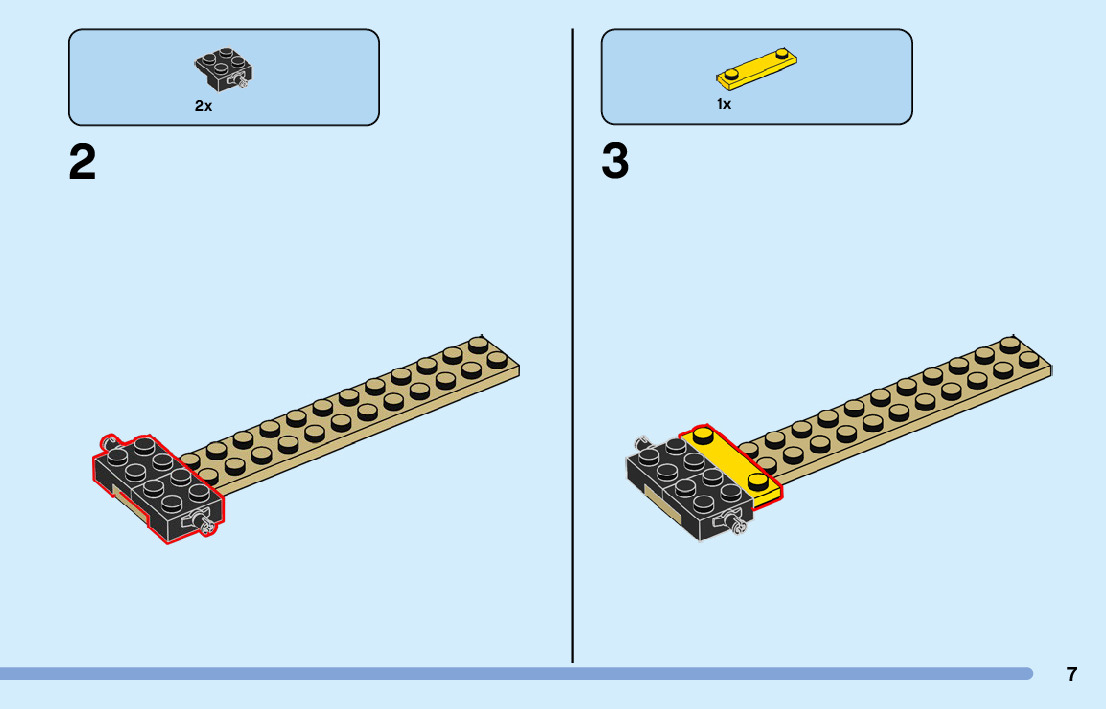 2x

2

1x

3

7