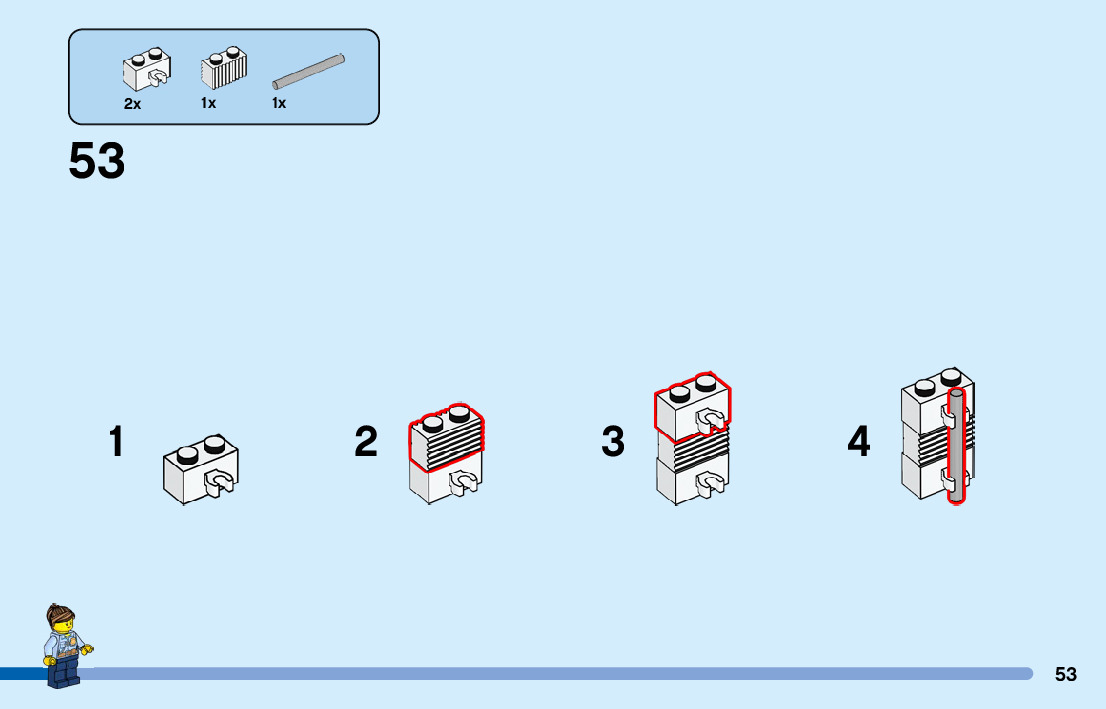 2x 1x 1x

53

1

2

3

4

53