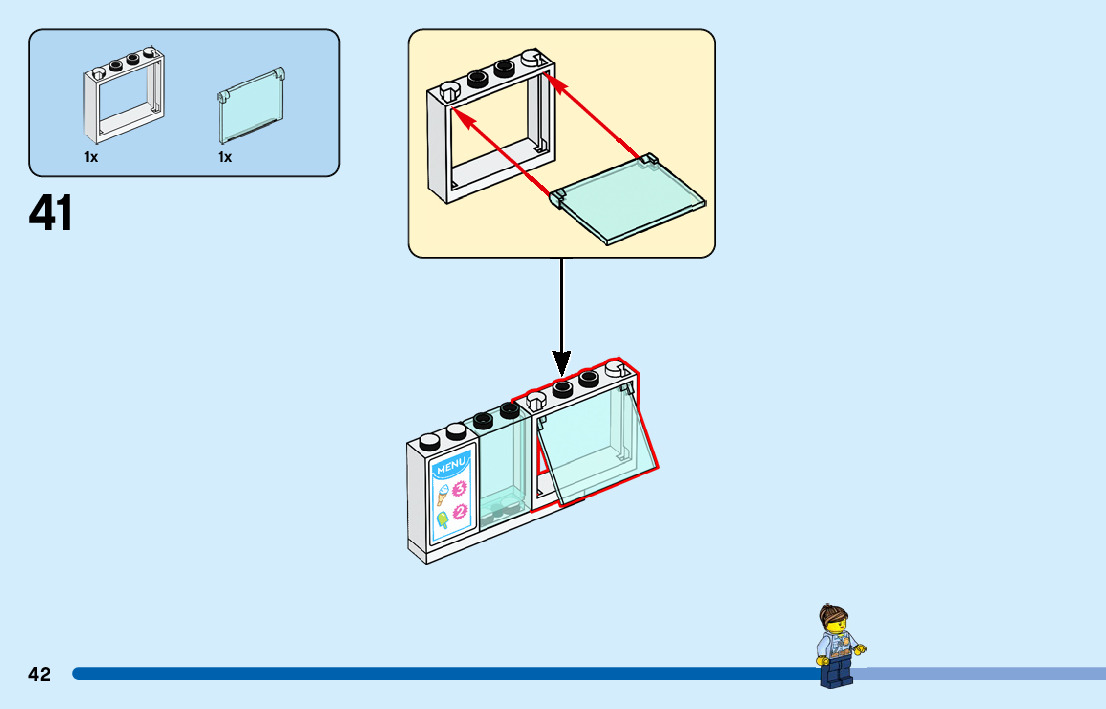 1x
1x

41

MENU
3
2

42