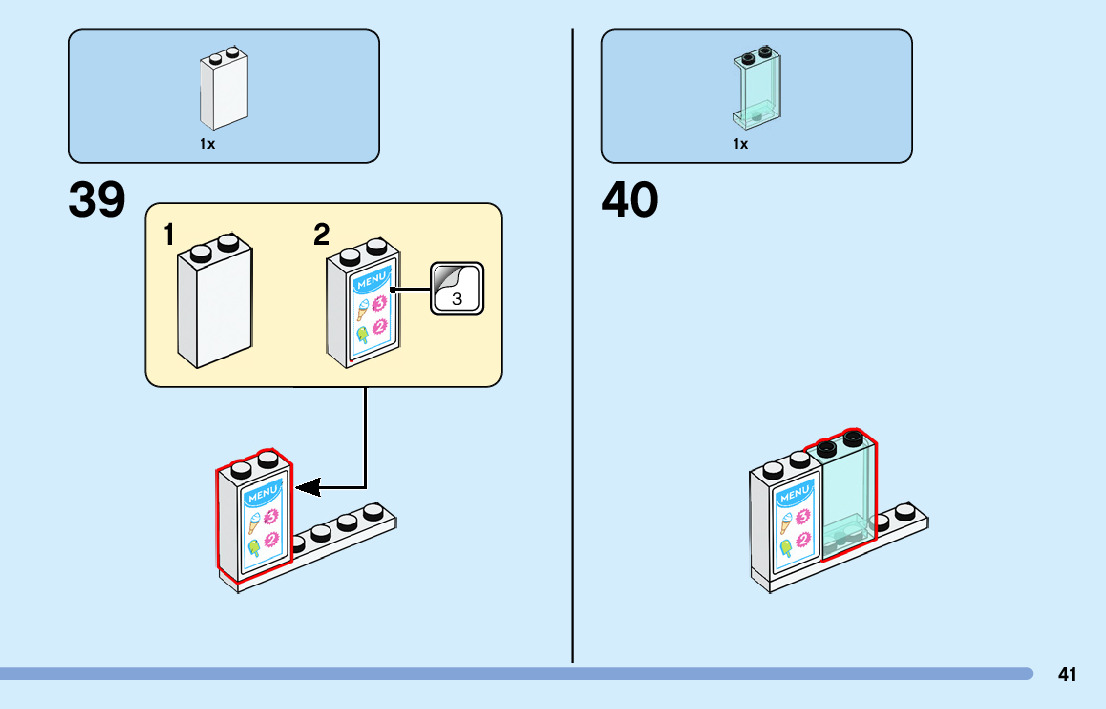 1x

39

1

2

MENU

3
2

3

MENU
3
2

1x

40

MENU
3
2

41