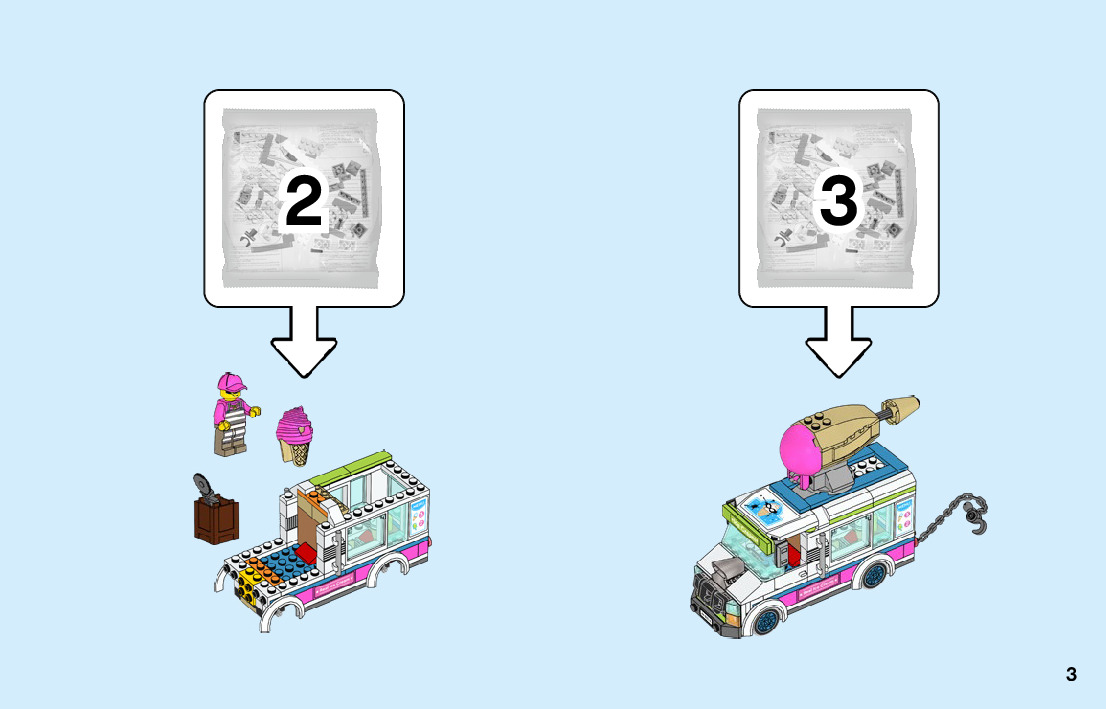 2

3

3