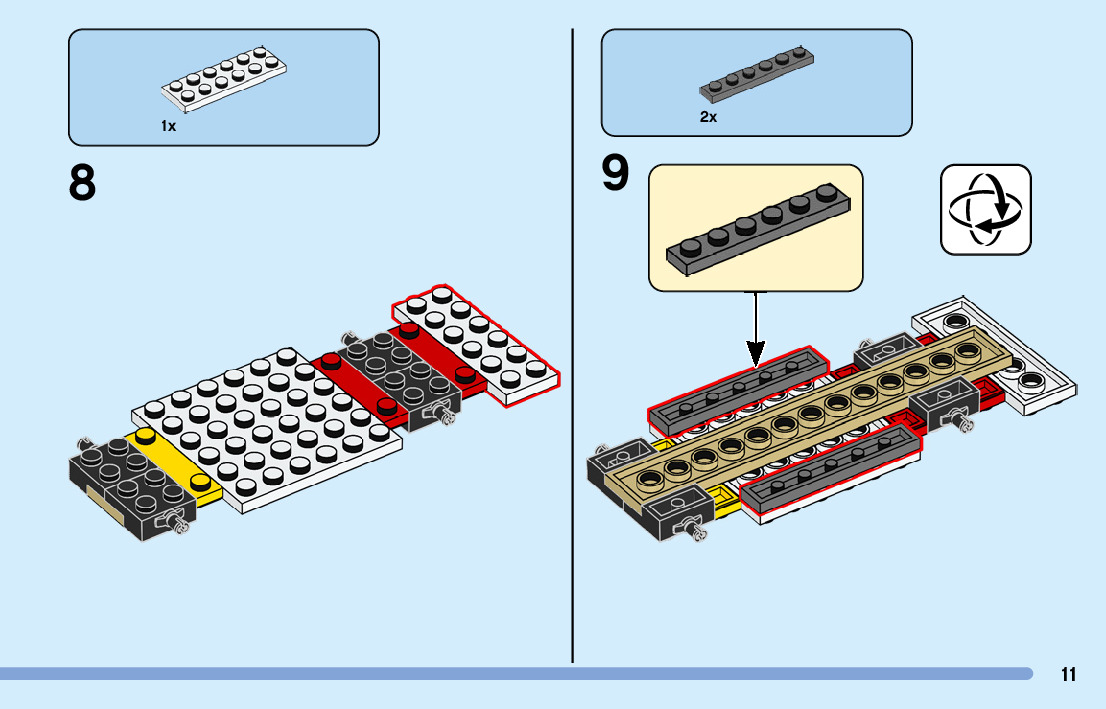 1x

8

2x

9

11