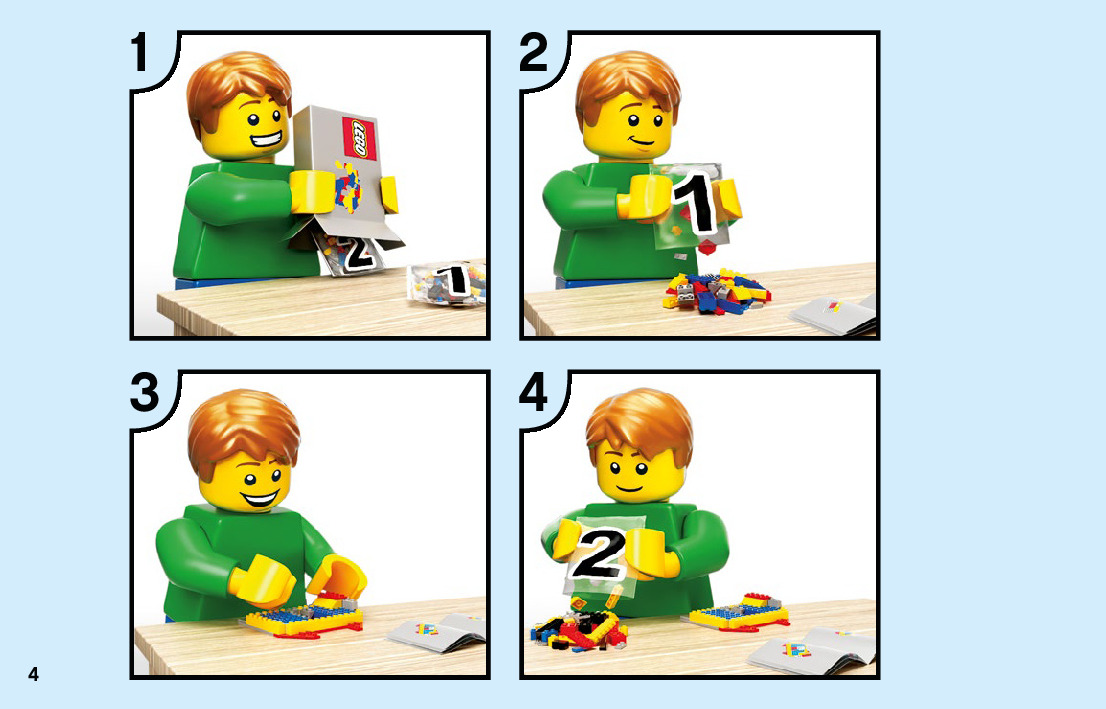 1

LEGO

2

1

2

1

3

4

2

4