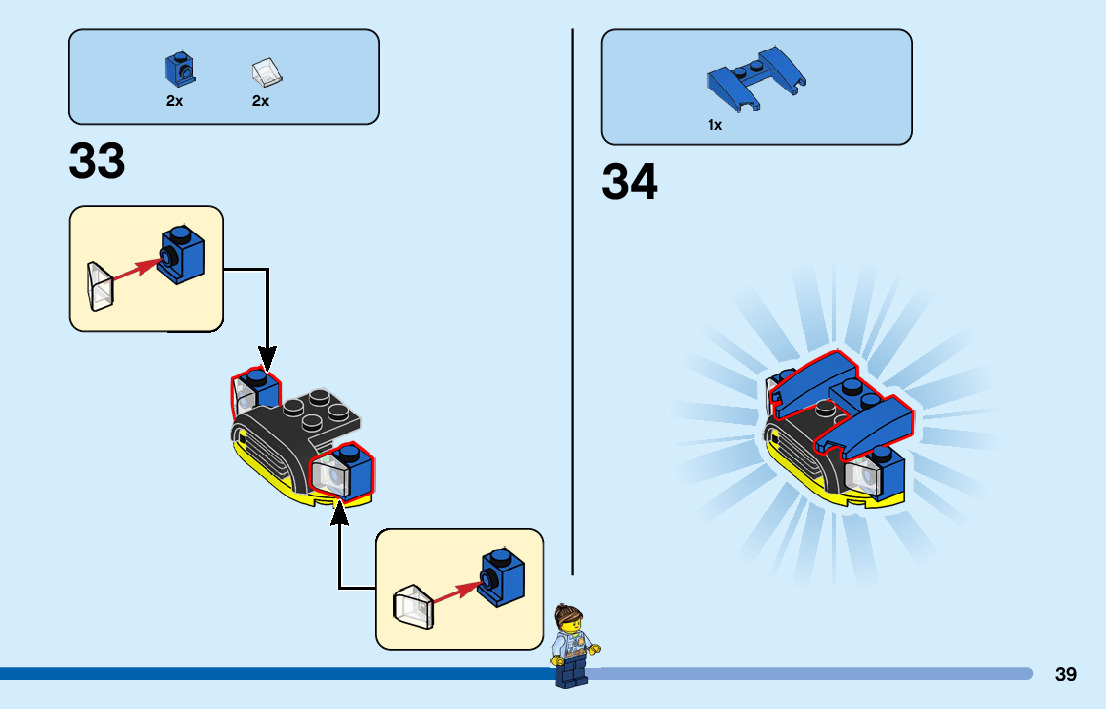 2x 2x

33

1x

34

39