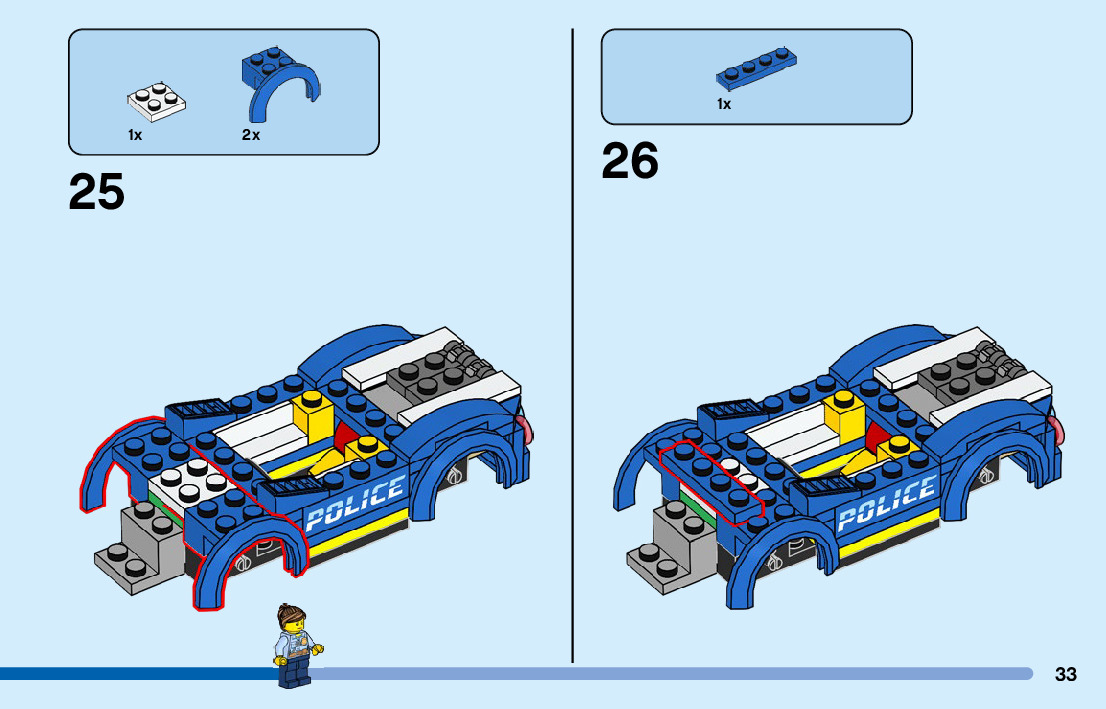 1x
2x
25
POLICE
1x
26
POLICE
33