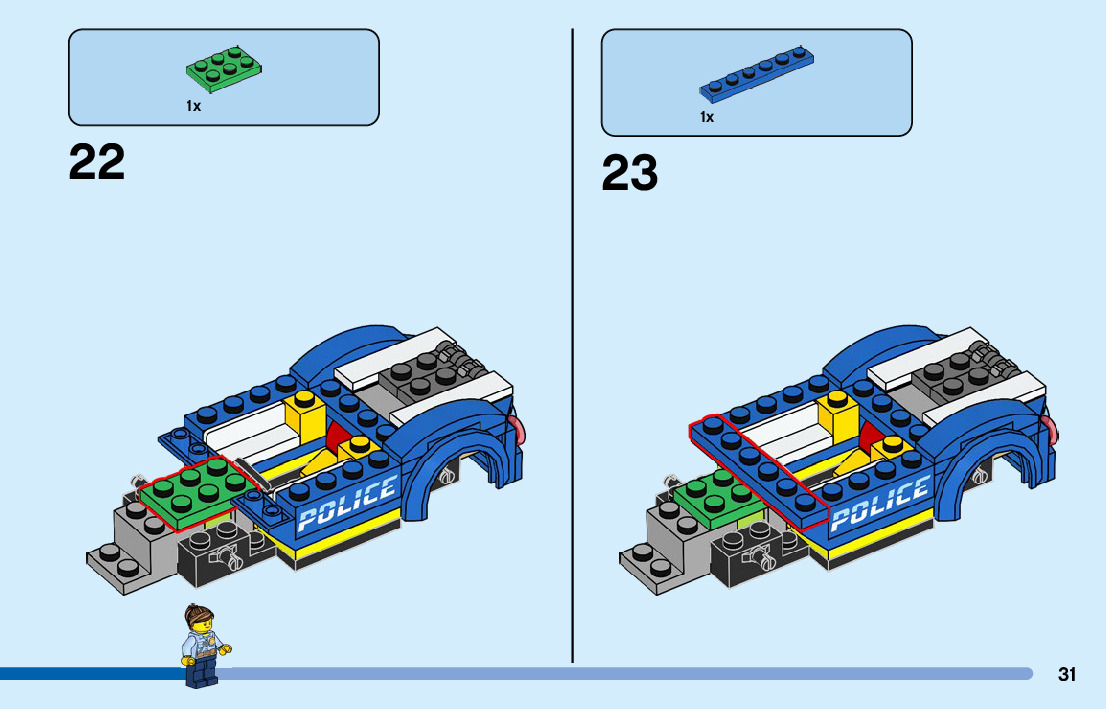 1x

22

POLICE

1x

23

POLICE

31