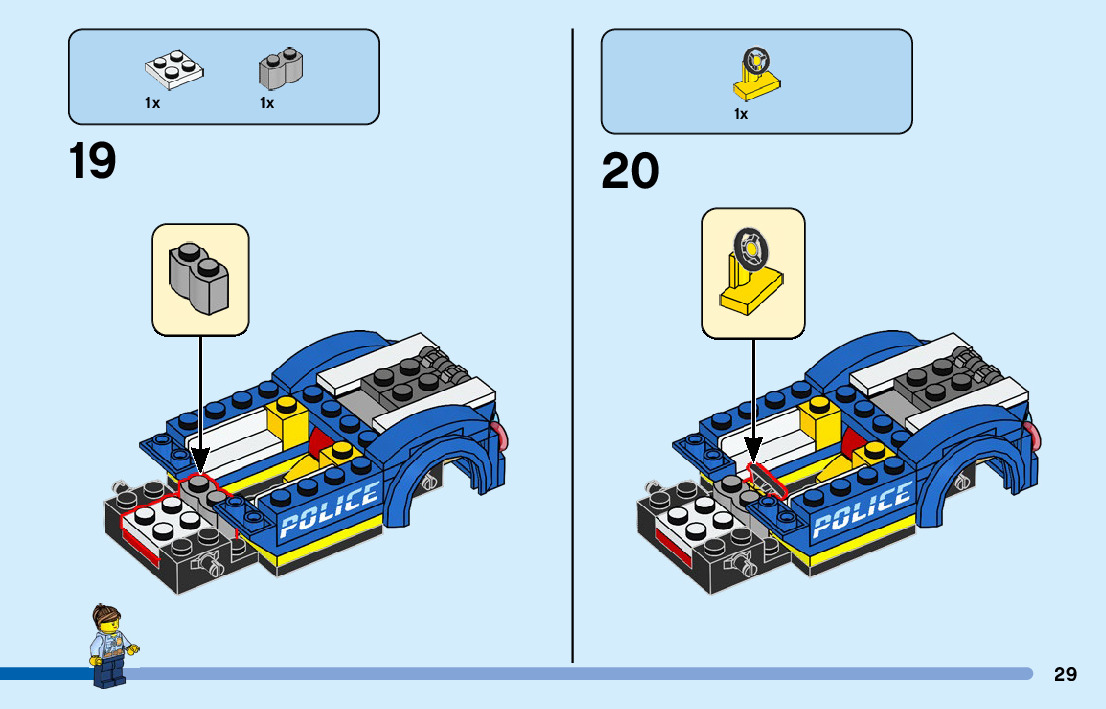 1x 1x

19

POLICE

1x

20

POLICE

29