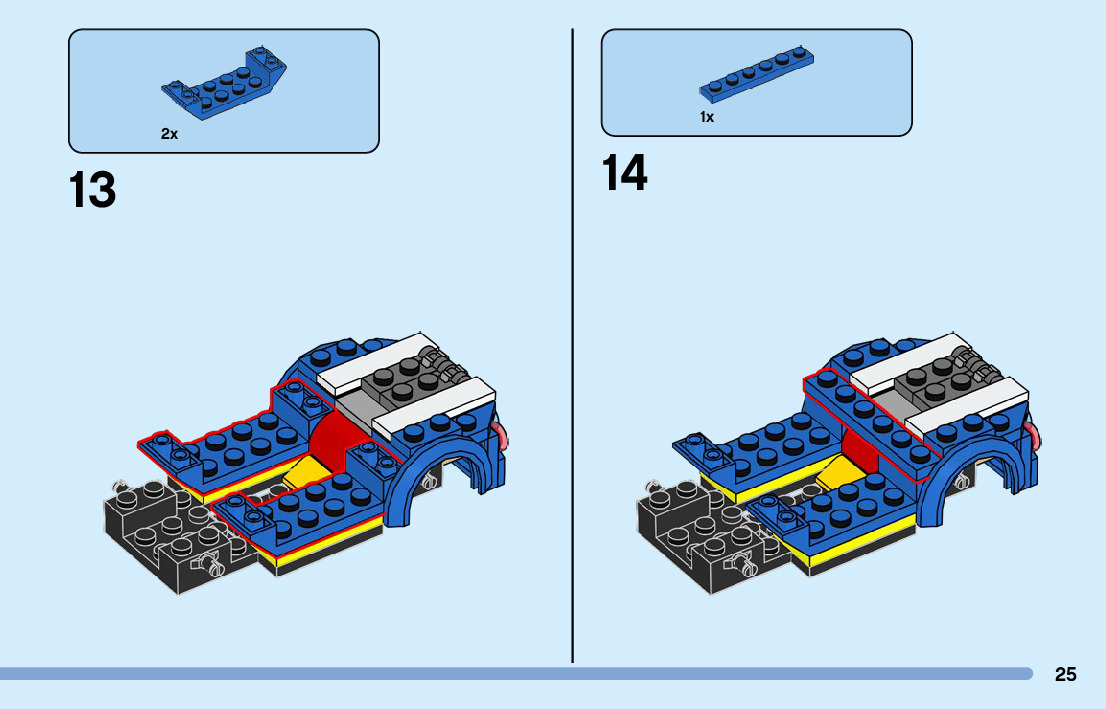 2x

13

1x

14

25