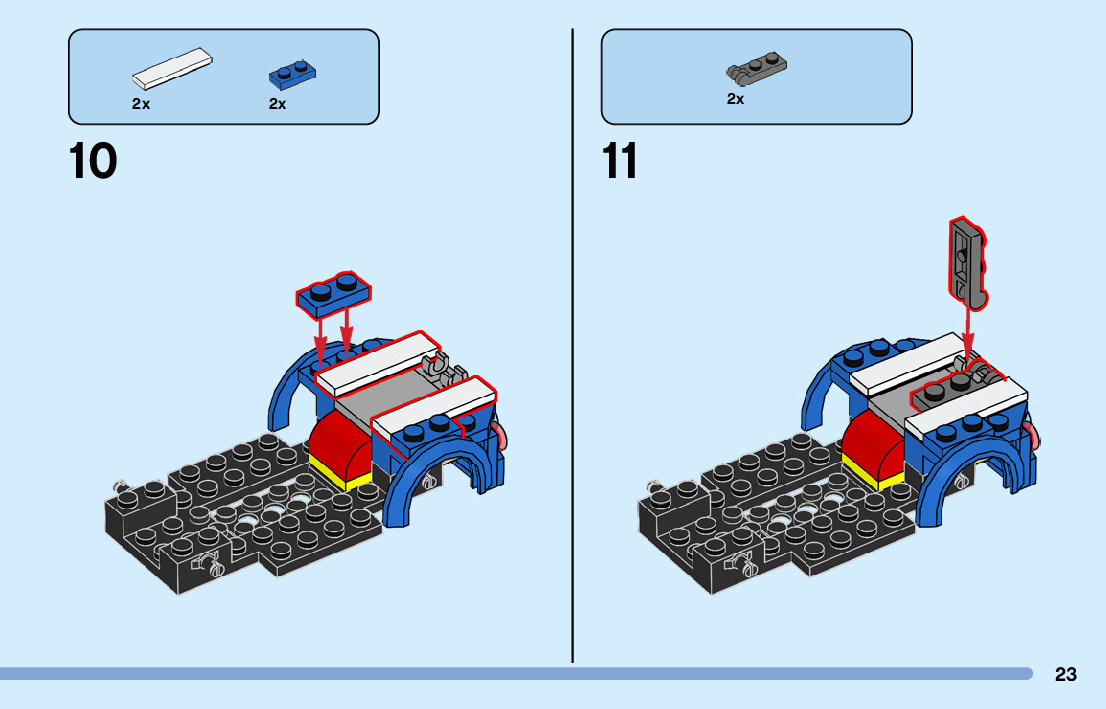 2x 2x

10

2x

11

23