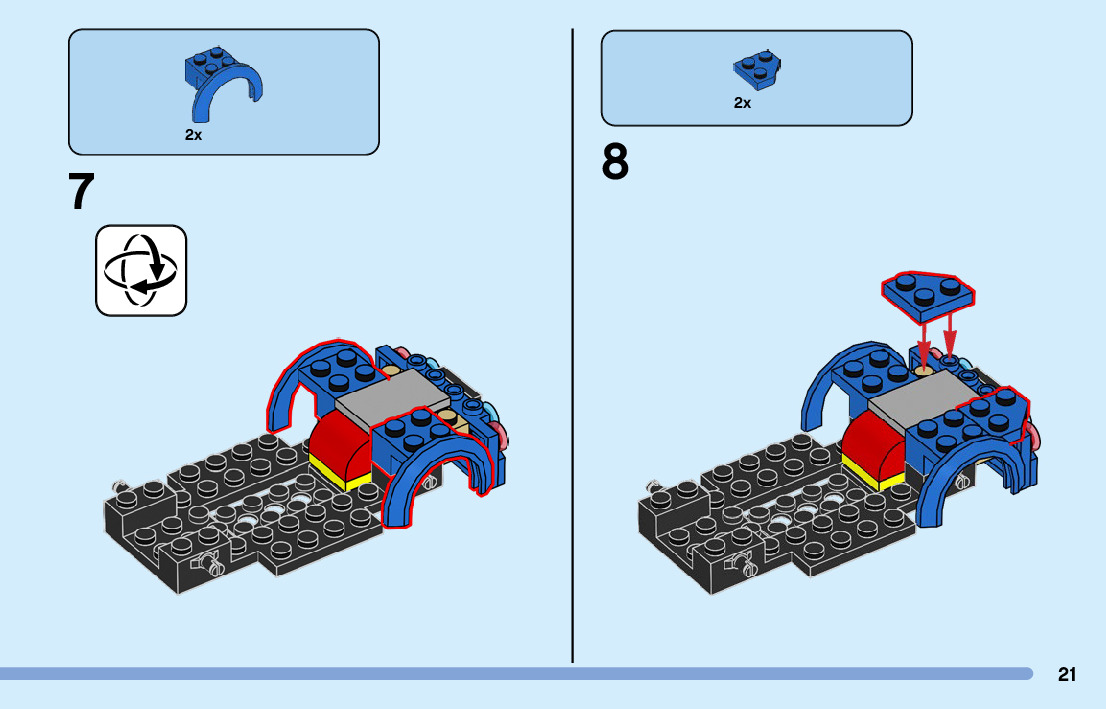 2x

7

2x

8

21