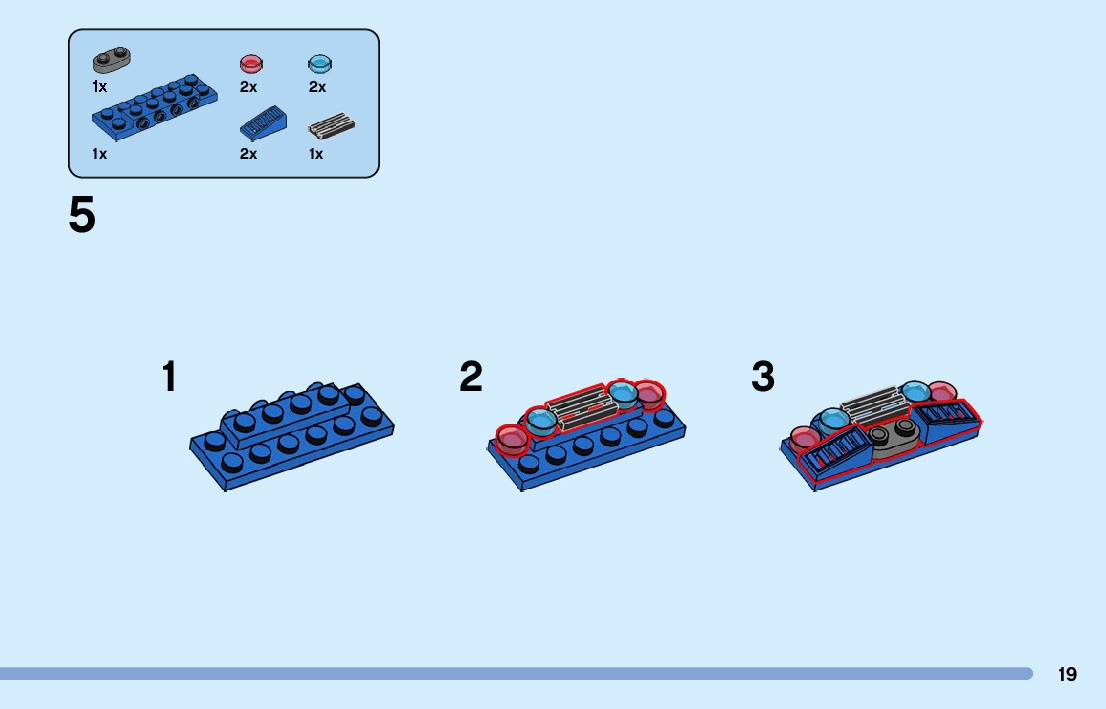 1x
2x
2x
1x
2x
1x

5

1

2

3

19